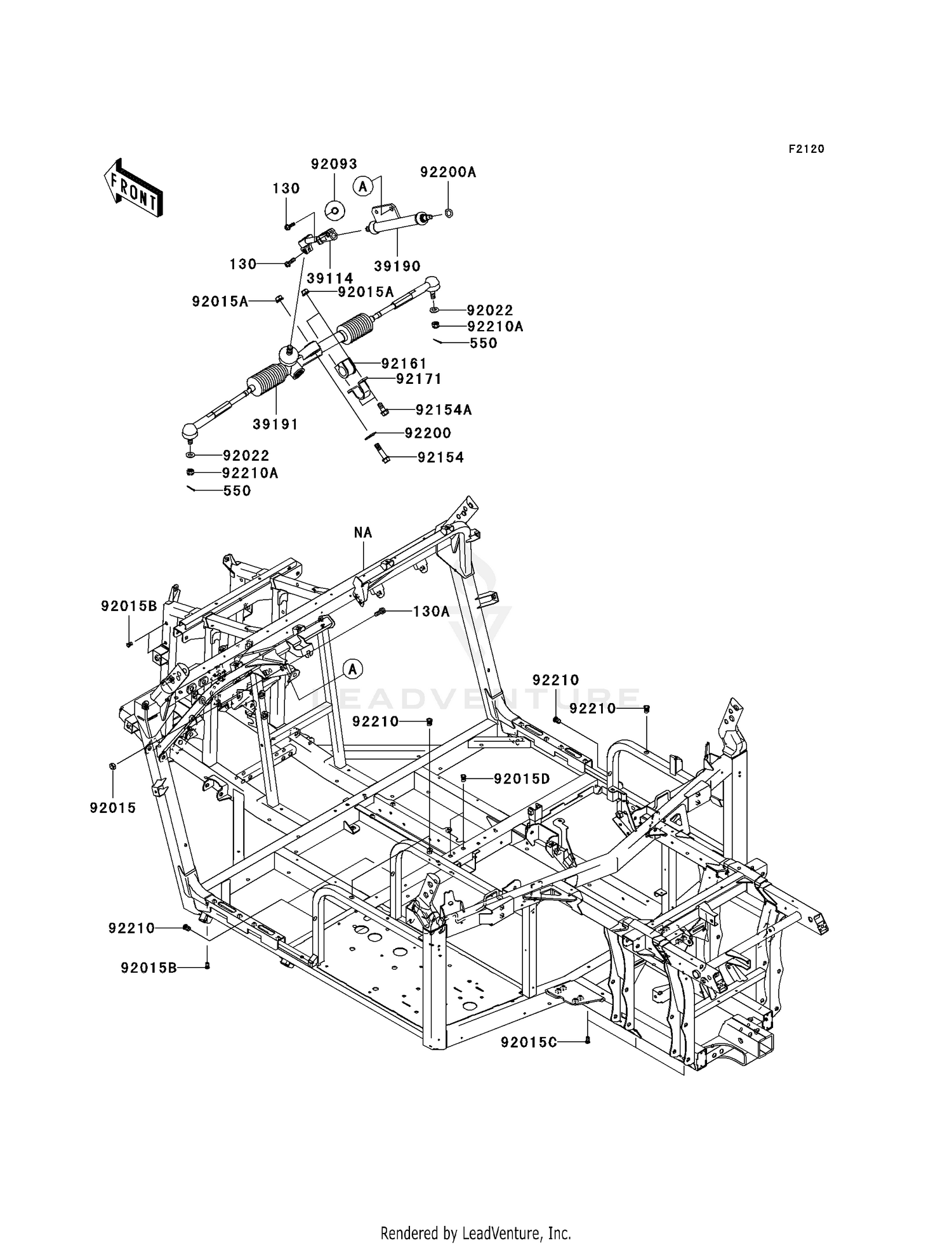 F2120

FRONT

92093
A
92200A
130
130
39114
39190
92015A
92015A
92022
92210A
550
92161
92171
92154A
39191
92200
92154
92022
92210A
550

NA
92015B
130A
A
LEADVENTURE
92210
92210
92210
92015D
92015
92210
92015B
92015C

Rendered by LeadVenture, Inc.