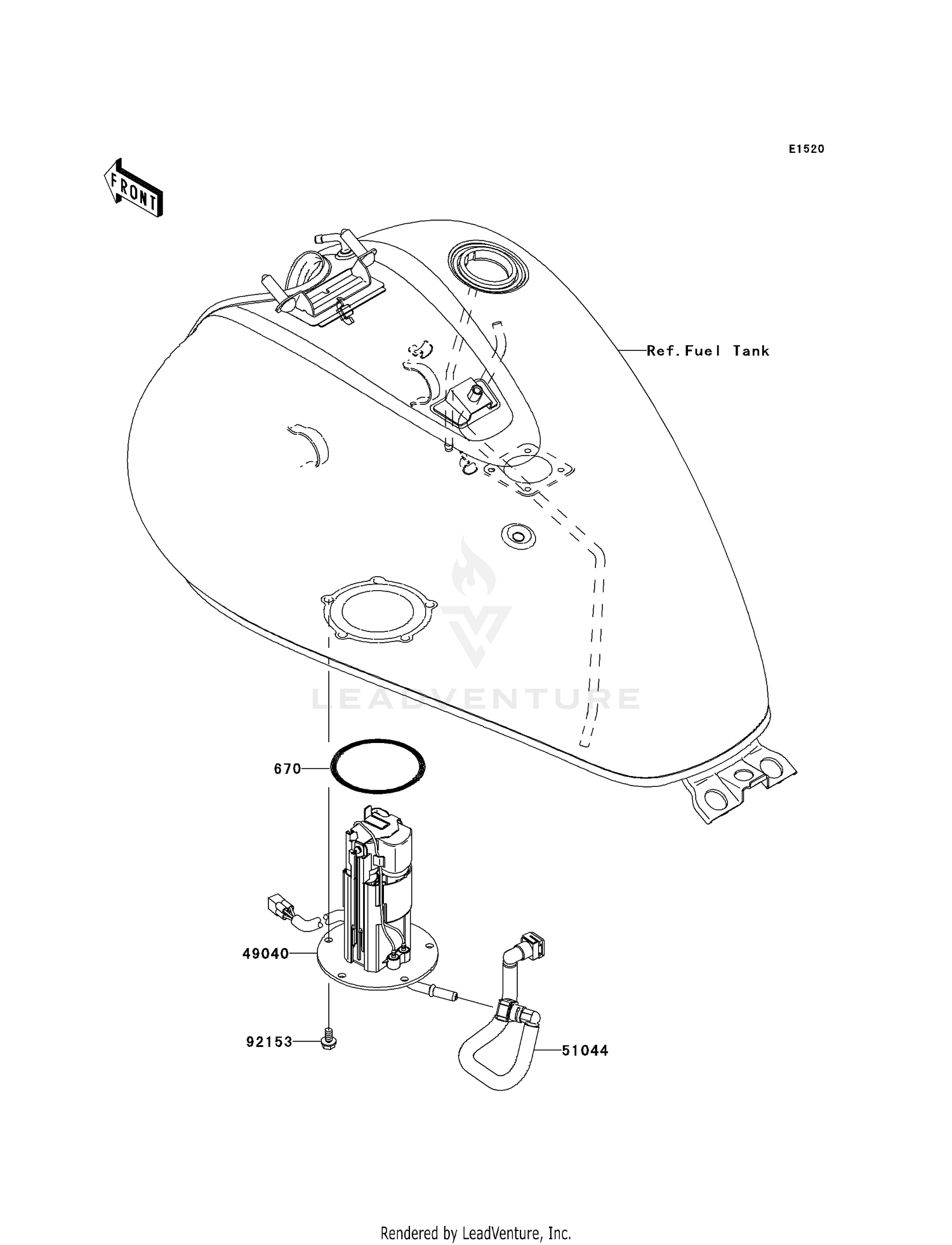 E1520

FRONT

Ref. Fuel Tank

LEADVENTURE

670

49040

92153

51044

Rendered by LeadVenture, Inc.