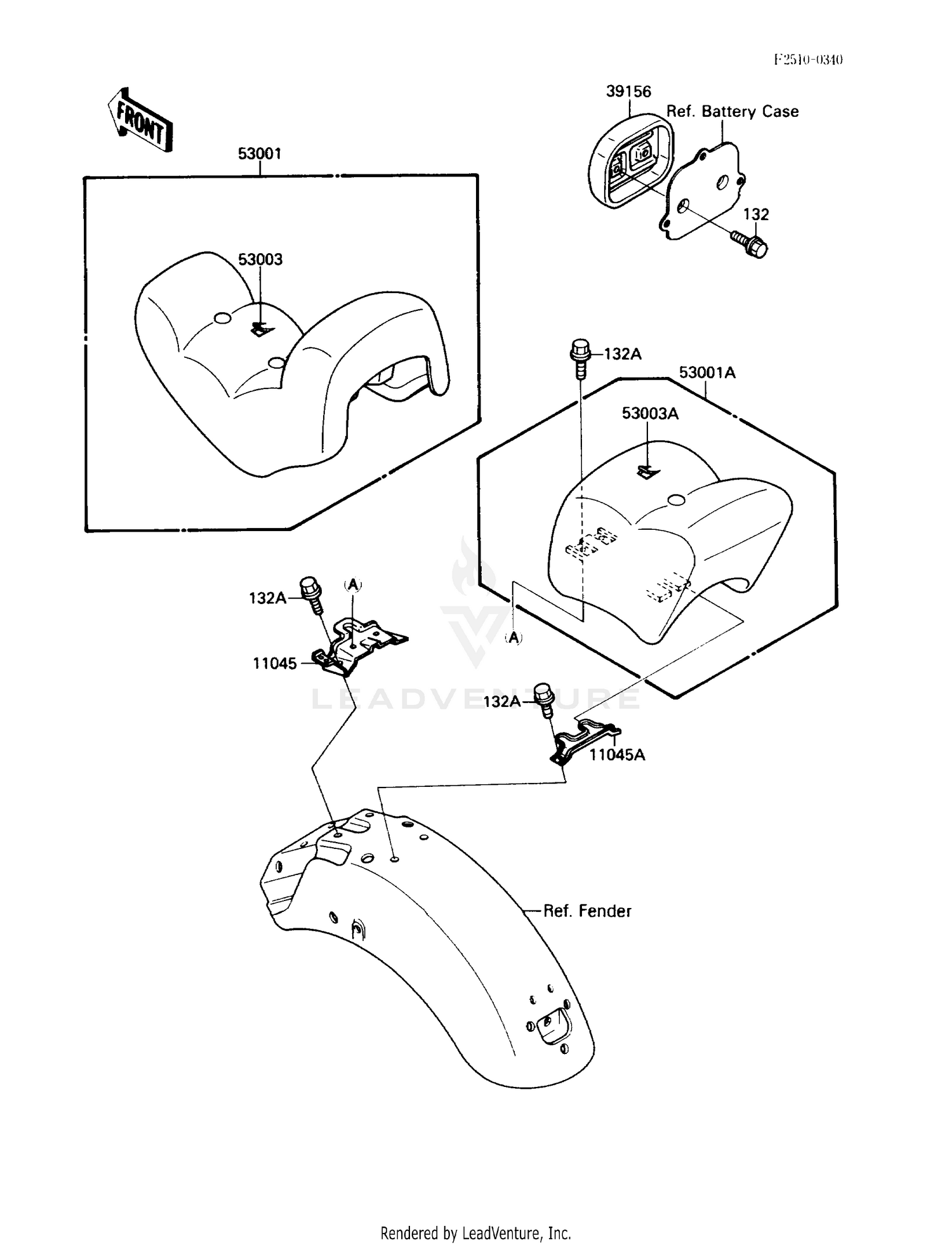 F2510-0340

FRONT

39156
Ref. Battery Case
132

53001
53003

132A
53001A
53003A

132A
(A)
11045
(A)

LEADVENTURE

132A
11045A

Ref. Fender

Rendered by LeadVenture, Inc.