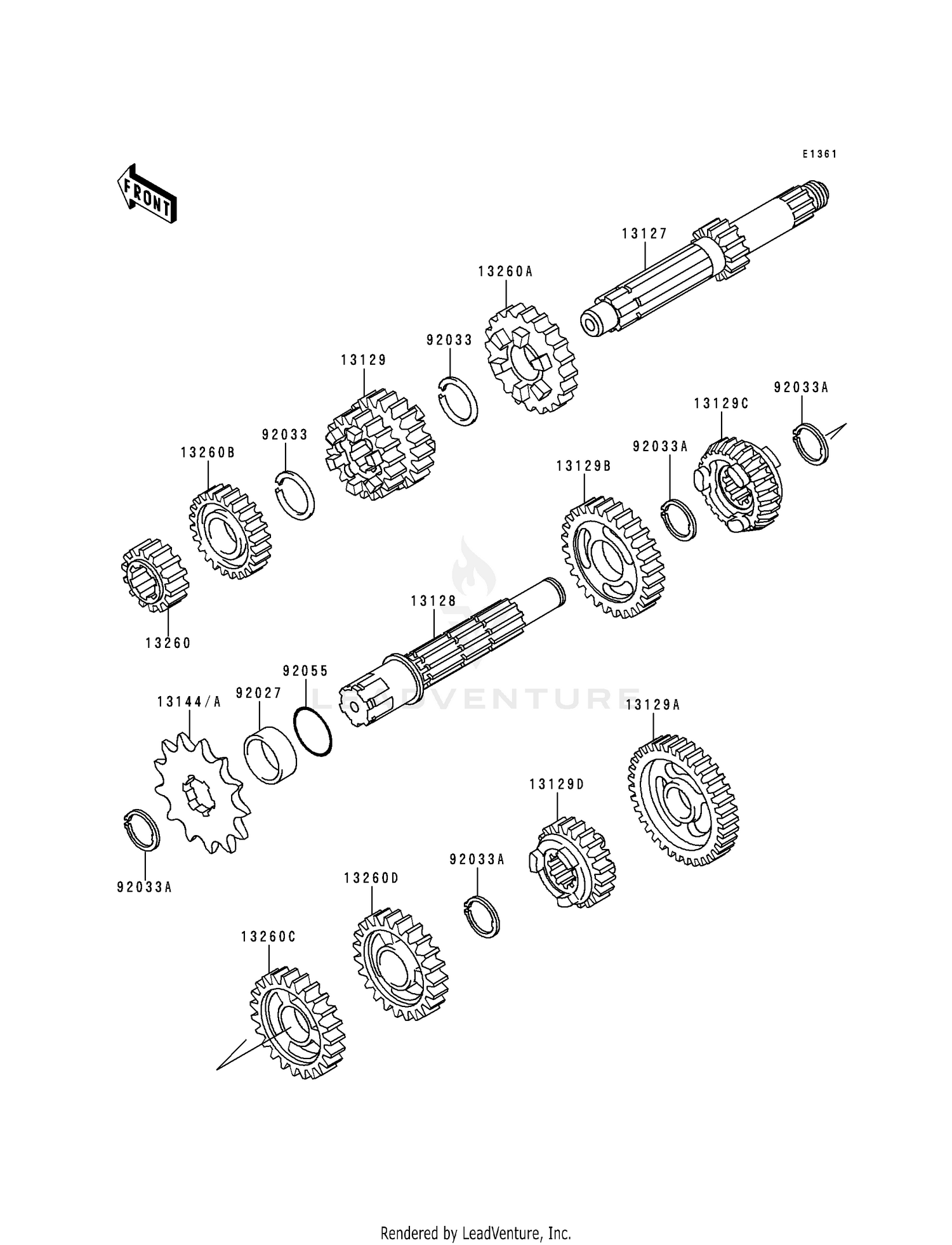 E1361

FRONT

13127

13260A

92033

13129

92033A

13129C

92033

13260B

92033A

13129B

13260

13128

92055

92027

13144/A

LEADVENTURE

13129A

13129D

92033A

92033A

13260D

13260C

Rendered by LeadVenture, Inc.