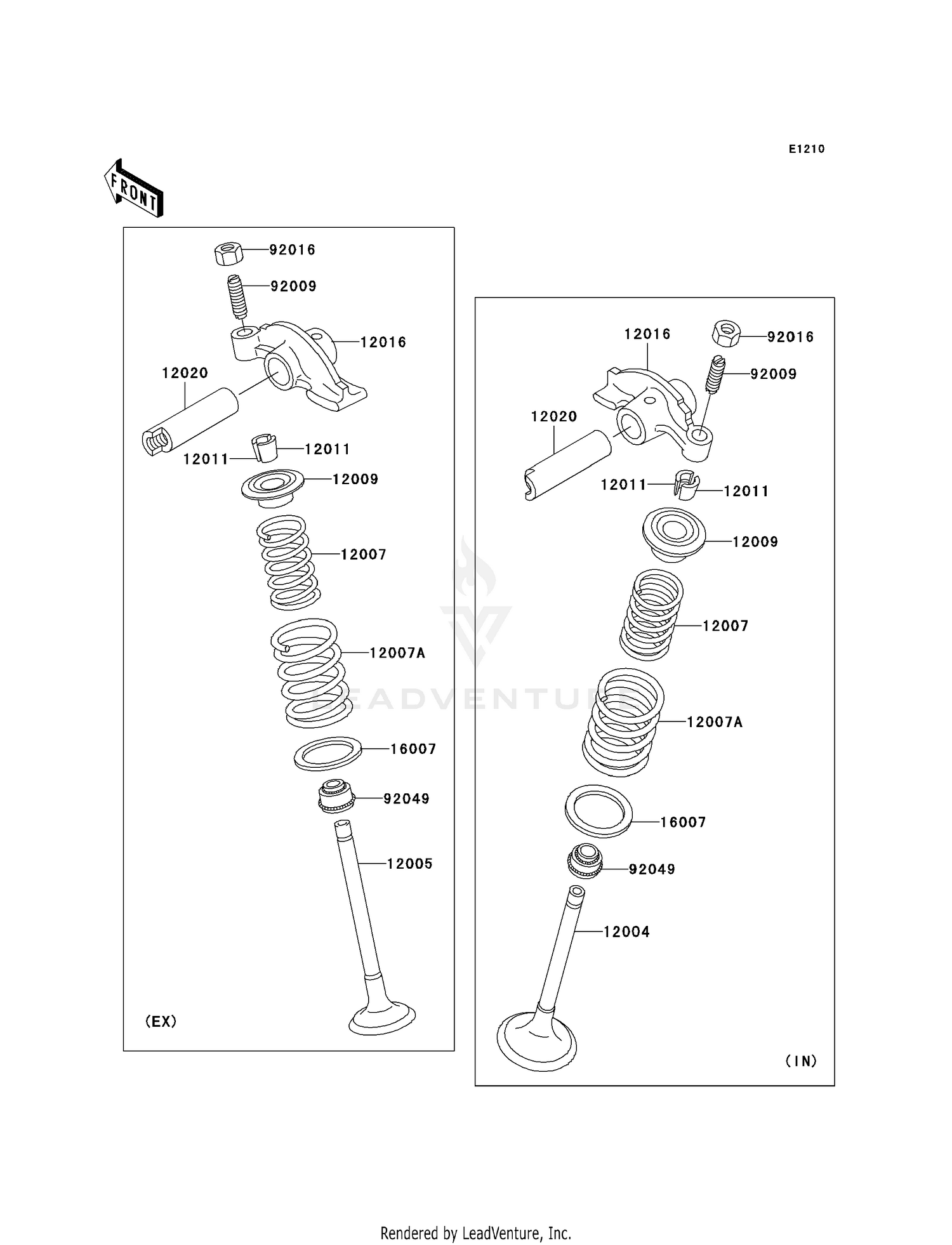 E1210

FRONT

92016
92009
12016
12020
12011
12011
12009
12007
12007A
16007
92049
12005
(EX)

12016
92016
92009
12020
12011
12011
12009
12007
12007A
16007
92049
12004
(IN)

LEADVENTURE

Rendered by LeadVenture, Inc.