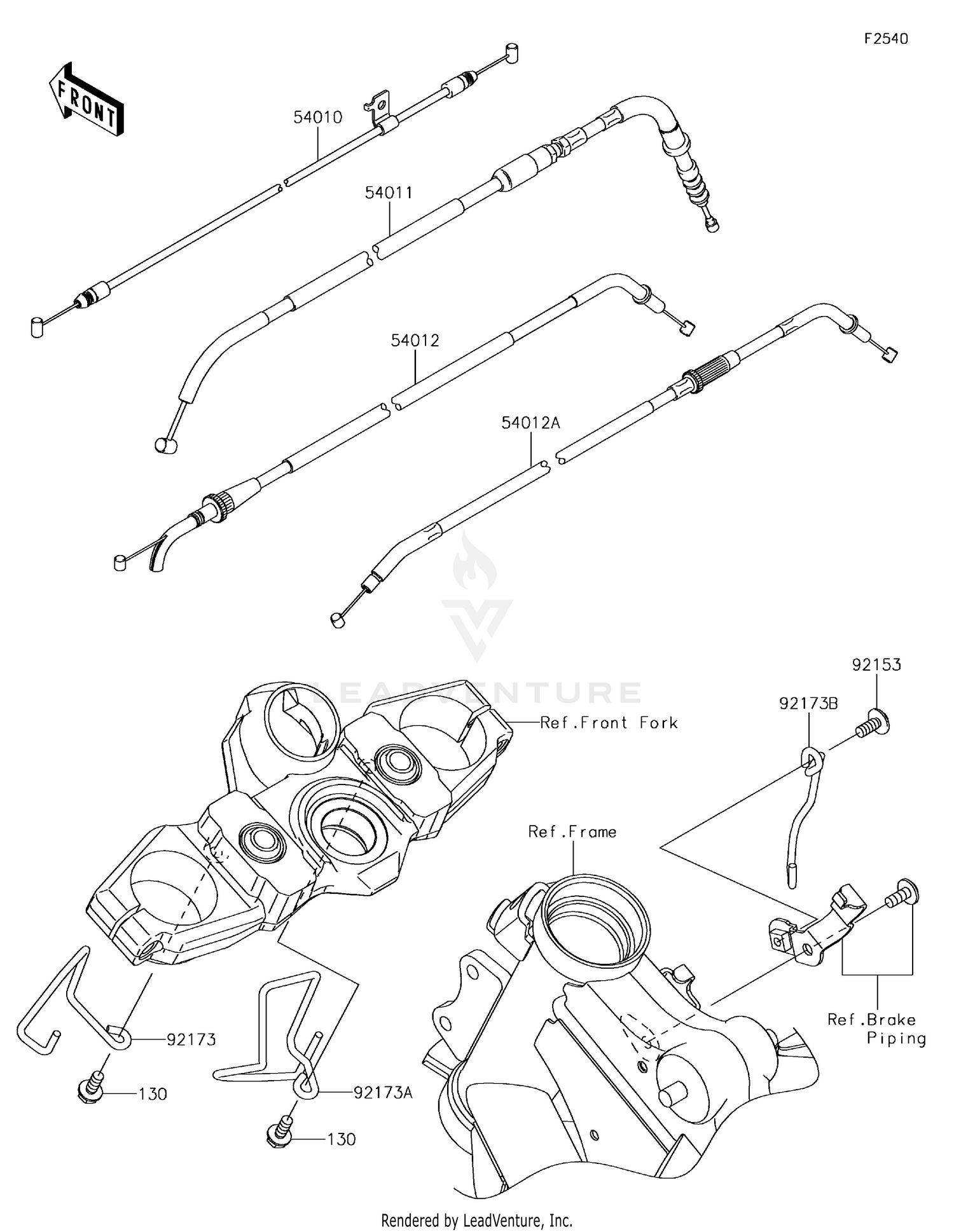 F2540

FRONT

54010

54011

54012

54012A

LEADVENTURE

92153

92173B

Ref.Front Fork

Ref.Frame

Ref.Brake Piping

92173

130

92173A

130

Rendered by LeadVenture, Inc.