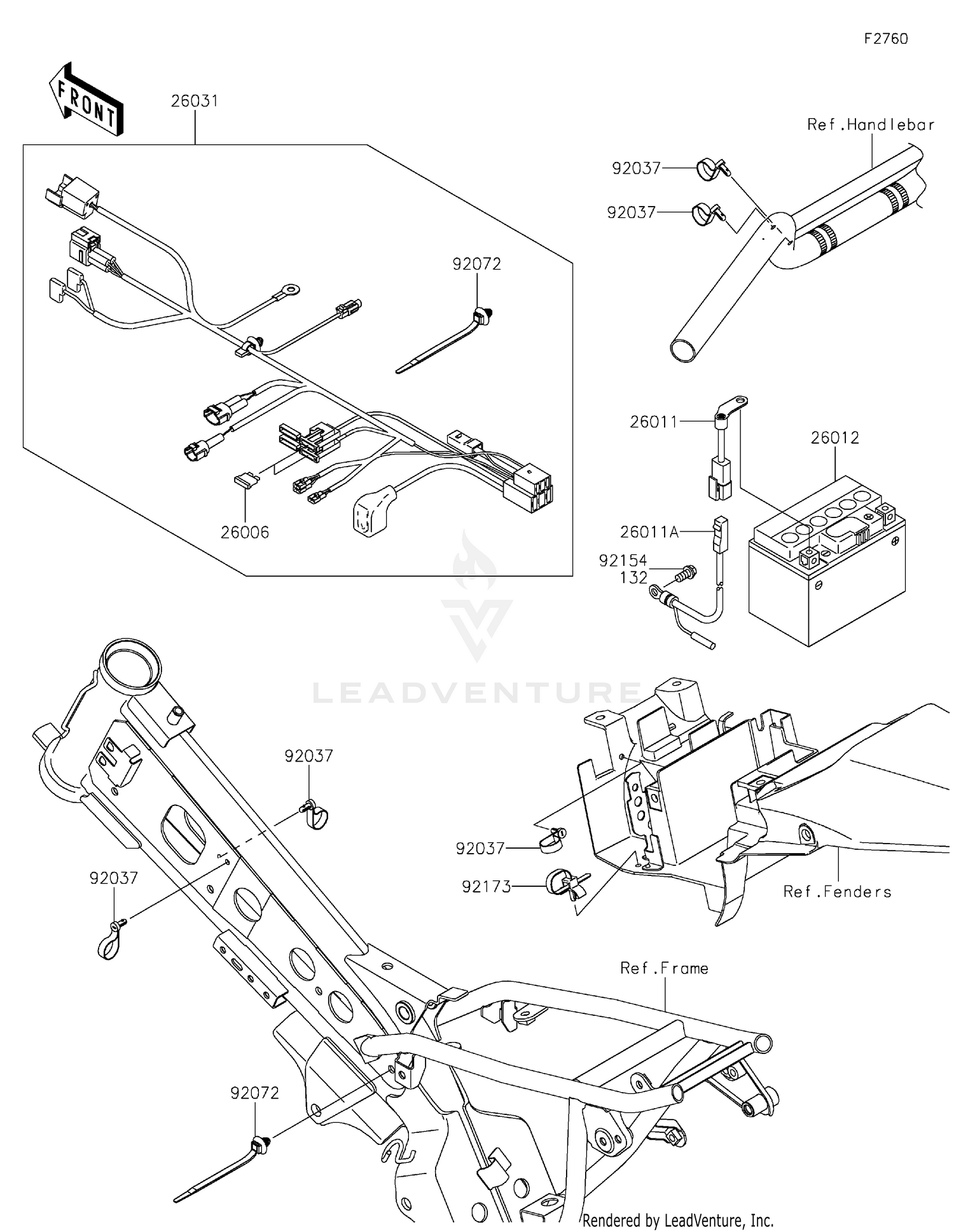 F2760

FRONT

26031

Ref.Handlebar

92037

92037

92072

26011

26012

26006

26011A

92154

132

LEADVENTURE

92037

92037

92037

92173

Ref.Fenders

Ref.Frame

92072

Rendered by LeadVenture, Inc.