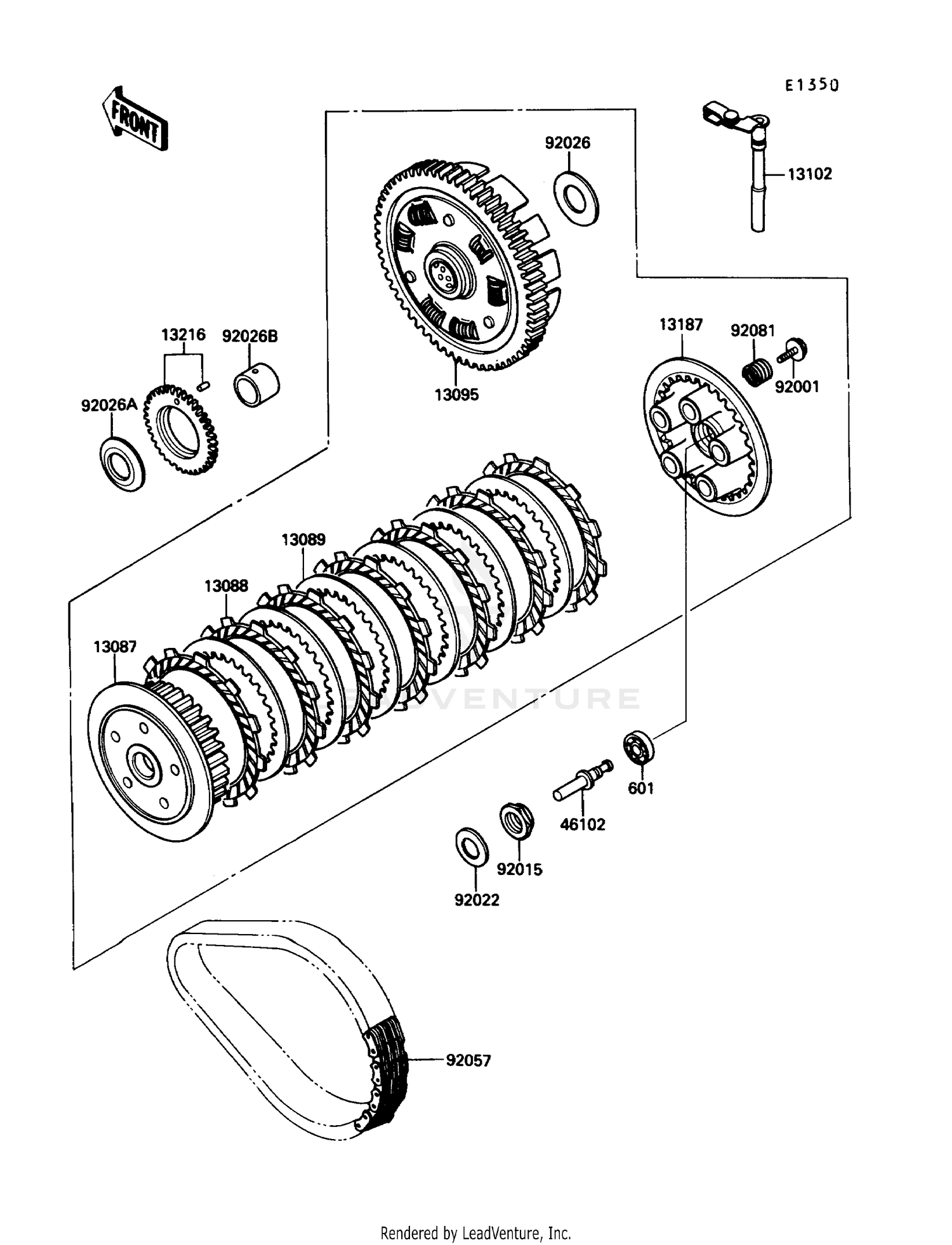 E1350

FRONT

92026

13102

13216

92026B

92026A

13095

13187

92081

92001

13089

13088

13087

LEADVENTURE

601

46102

92015

92022

92057

Rendered by LeadVenture, Inc.