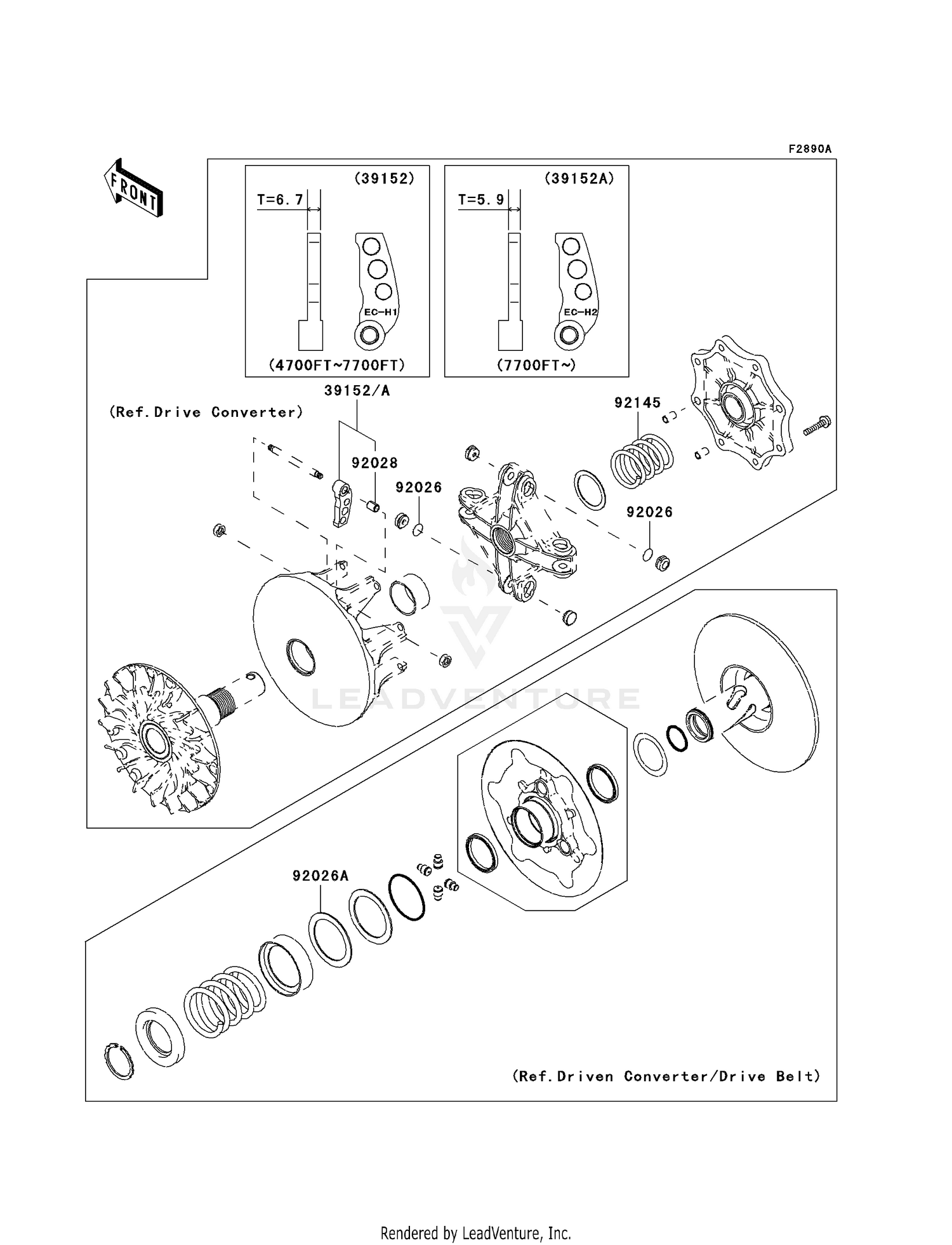 F2890A

FRONT

(39152)

T=6.7

EC-H1

(4700FT~7700FT)

(39152A)

T=5.9

EC-H2

(7700FT~)

39152/A

(Ref.Drive Converter)

92028

92026

92145

92026

LEADVENTURE

92026A

(Ref.Driven Converter/Drive Belt)

Rendered by LeadVenture, Inc.