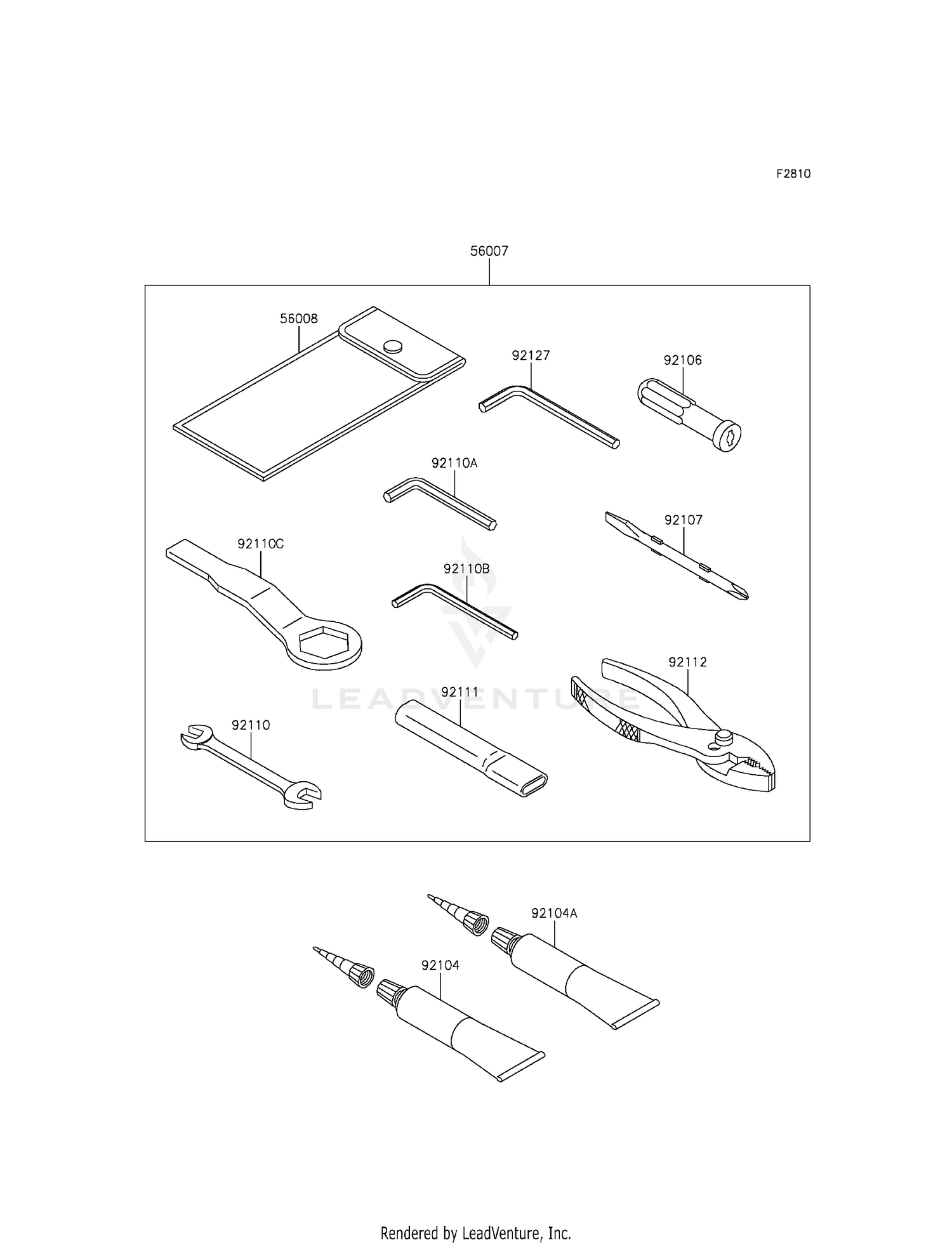 F2810

56007

56008

92127

92106

92110A

92107

92110C

92110B

92112

LEADVENTURE

92111

92110

92104A

92104

Rendered by LeadVenture, Inc.