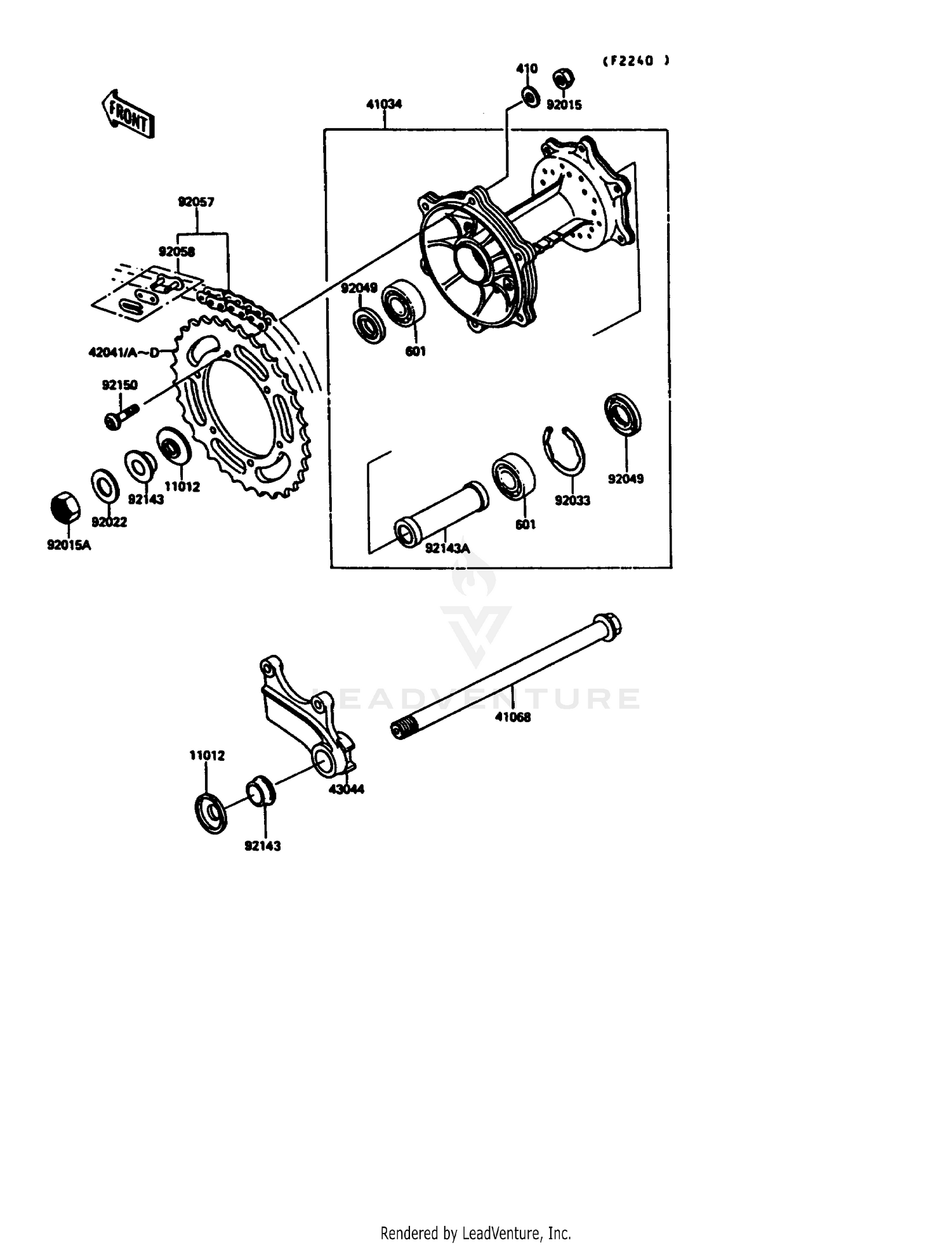 (F2240 )

FRONT

410

92015

41034

92057

92058

92049

601

42041/A~D

92150

11012

92143

92022

92015A

92049

92033

601

92143A

LEADVENTURE

41068

11012

43044

92143

Rendered by LeadVenture, Inc.