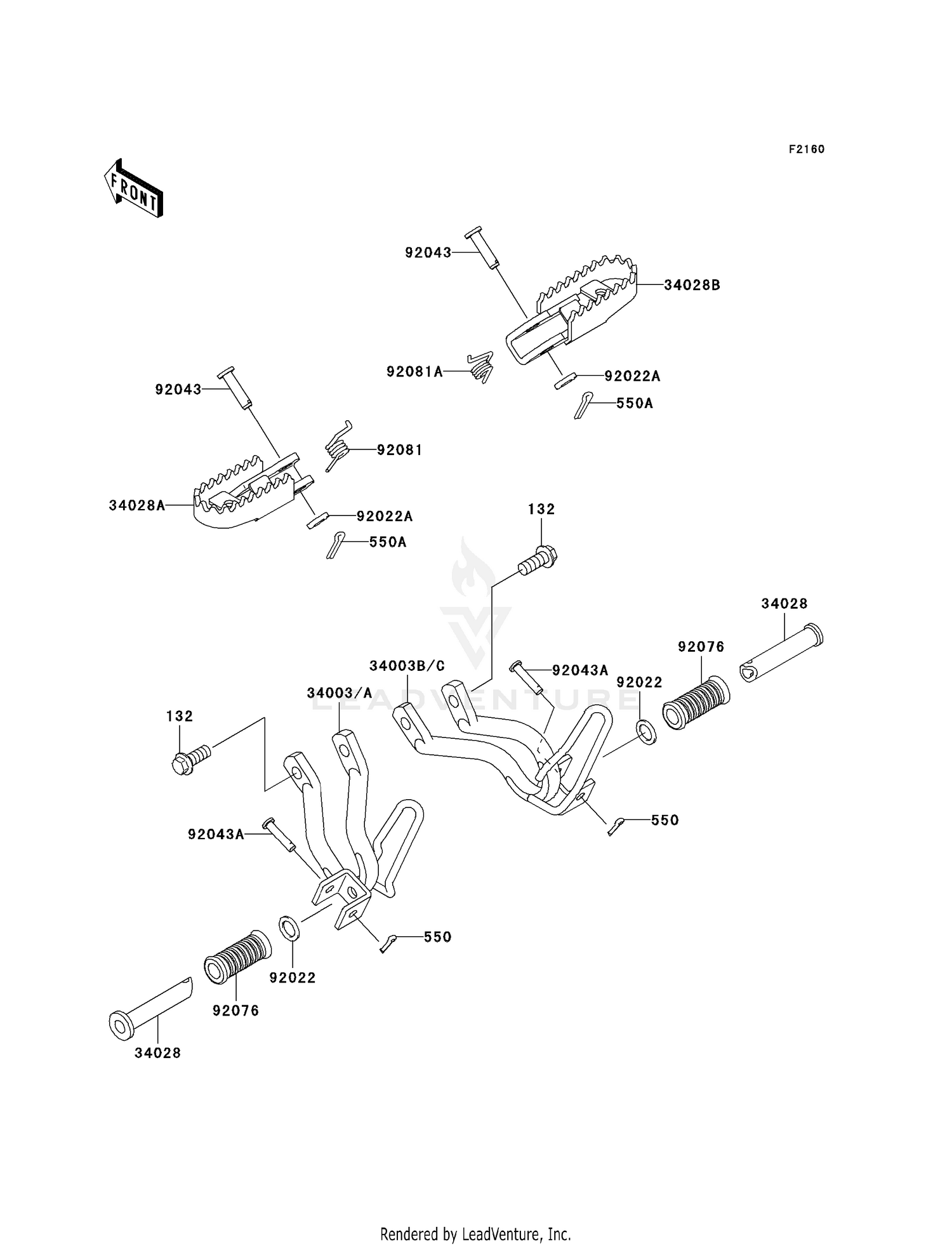 F2160

FRONT

92043

34028B

92081A

92022A

550A

92043

92081

34028A

92022A

550A

132

34028

92076

34003B/C

92043A

92022

34003/A

LEADVENTURE

132

550

92043A

550

92022

92076

34028

Rendered by LeadVenture, Inc.