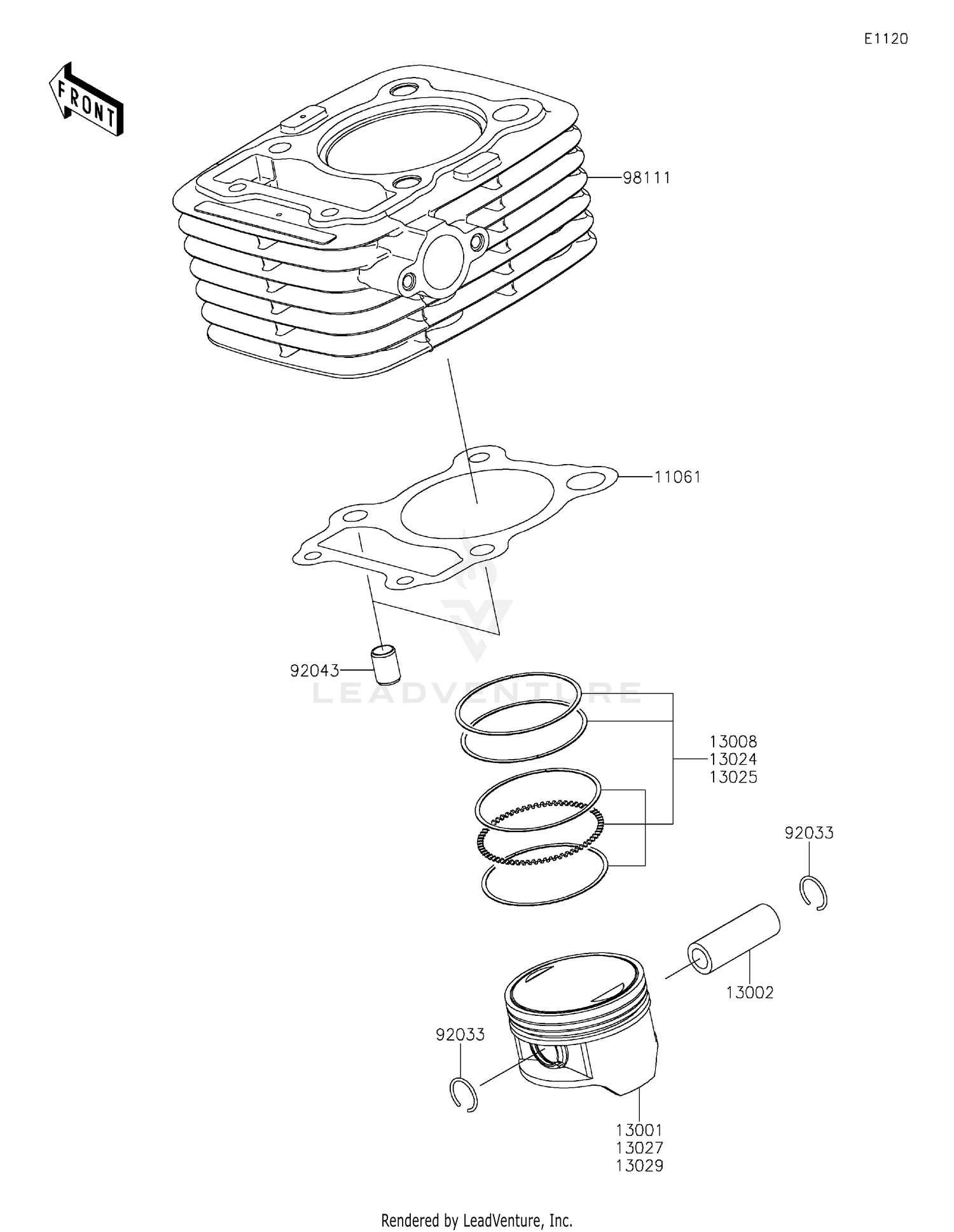 E1120

FRONT

98111

11061

92043

LEADVENTURE

13008
13024
13025

92033

13002

92033

13001
13027
13029

Rendered by LeadVenture, Inc.