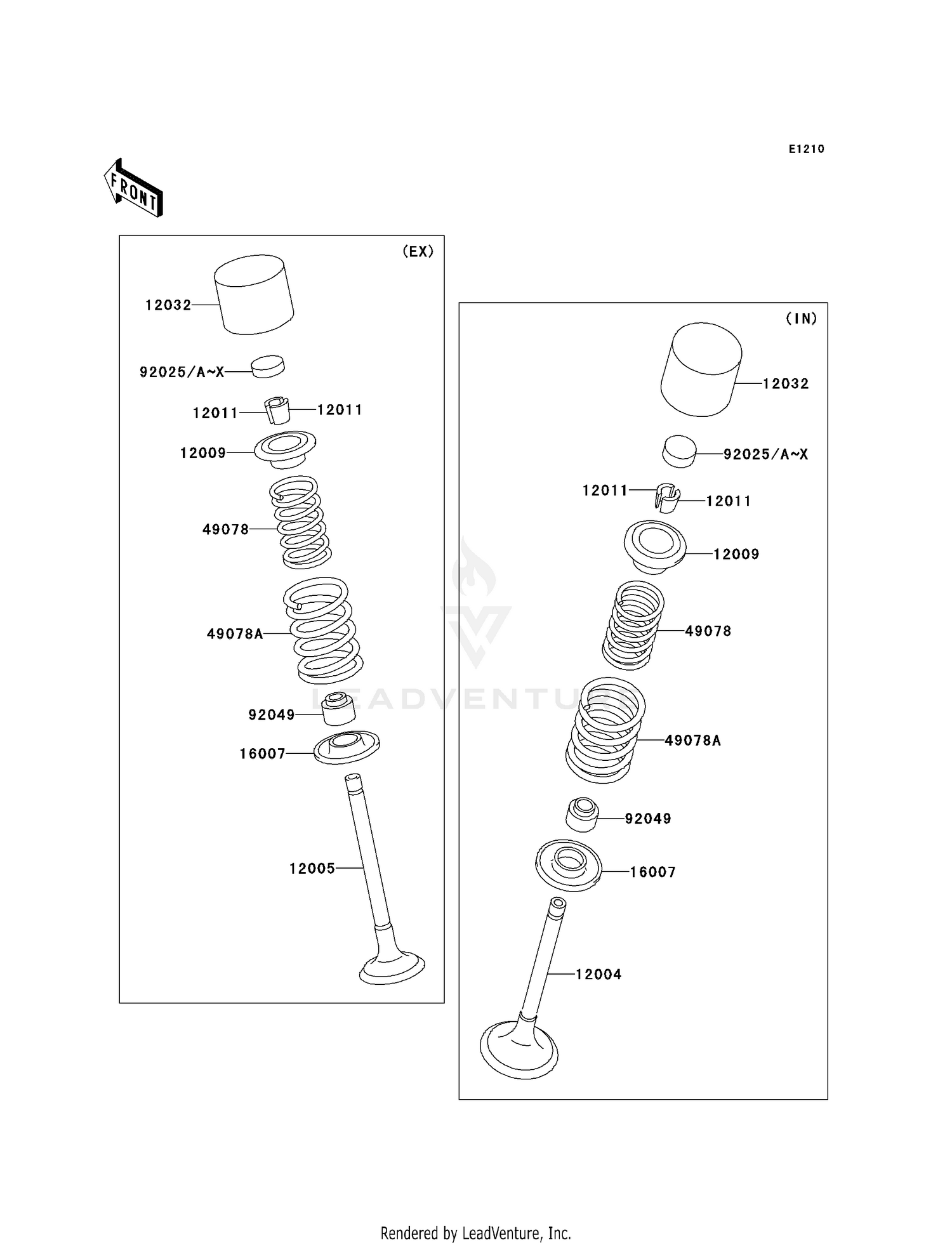 E1210

FRONT

(EX)

12032

92025/A~X

12011

12011

12009

49078

49078A

92049

16007

12005

(IN)

12032

92025/A~X

12011

12011

12009

49078

49078A

92049

16007

12004

LEADVENTURE

Rendered by LeadVenture, Inc.