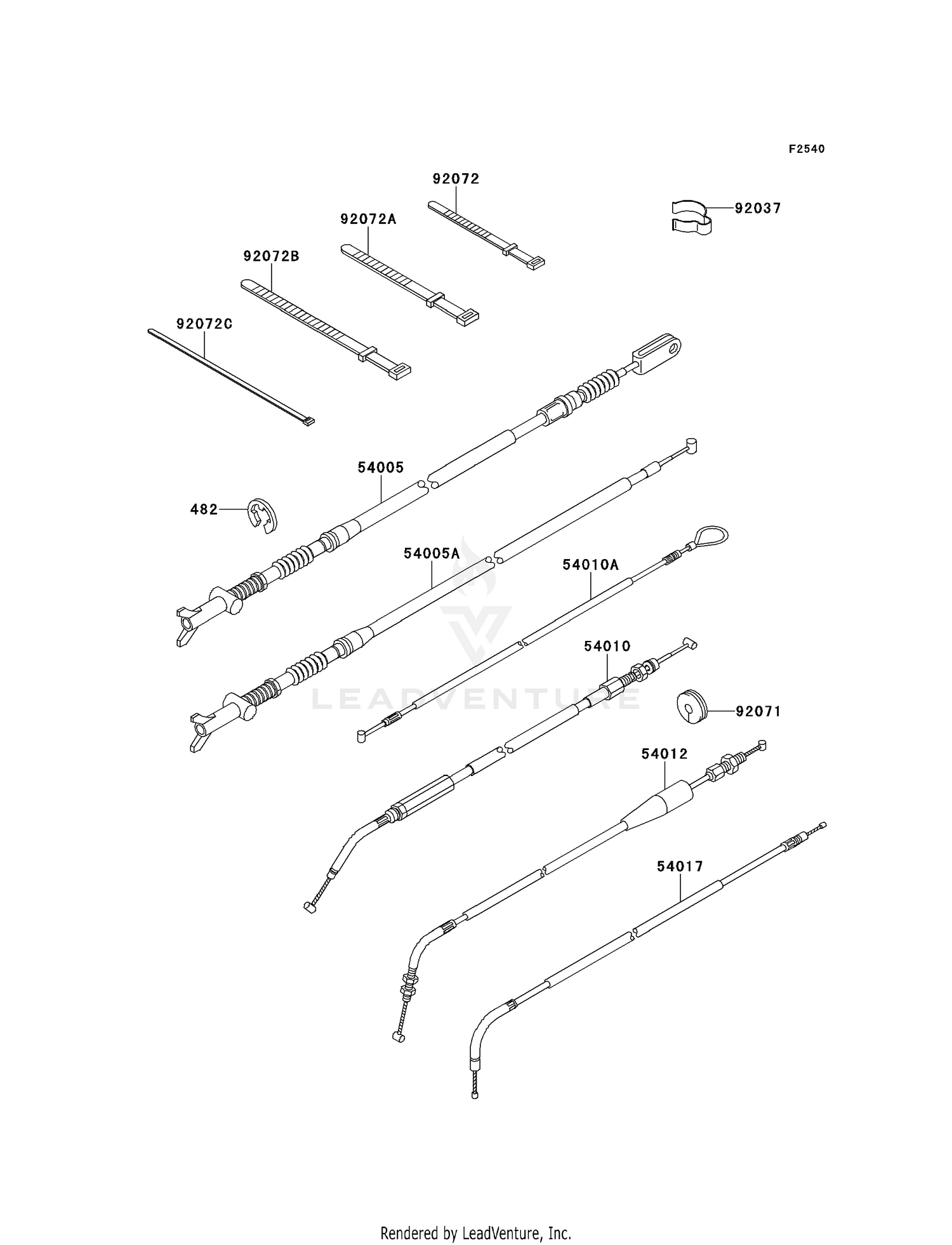 F2540

92072

92037

92072A

92072B

92072C

54005

482

54005A

54010A

54010

92071

54012

54017

LEADVENTURE

Rendered by LeadVenture, Inc.