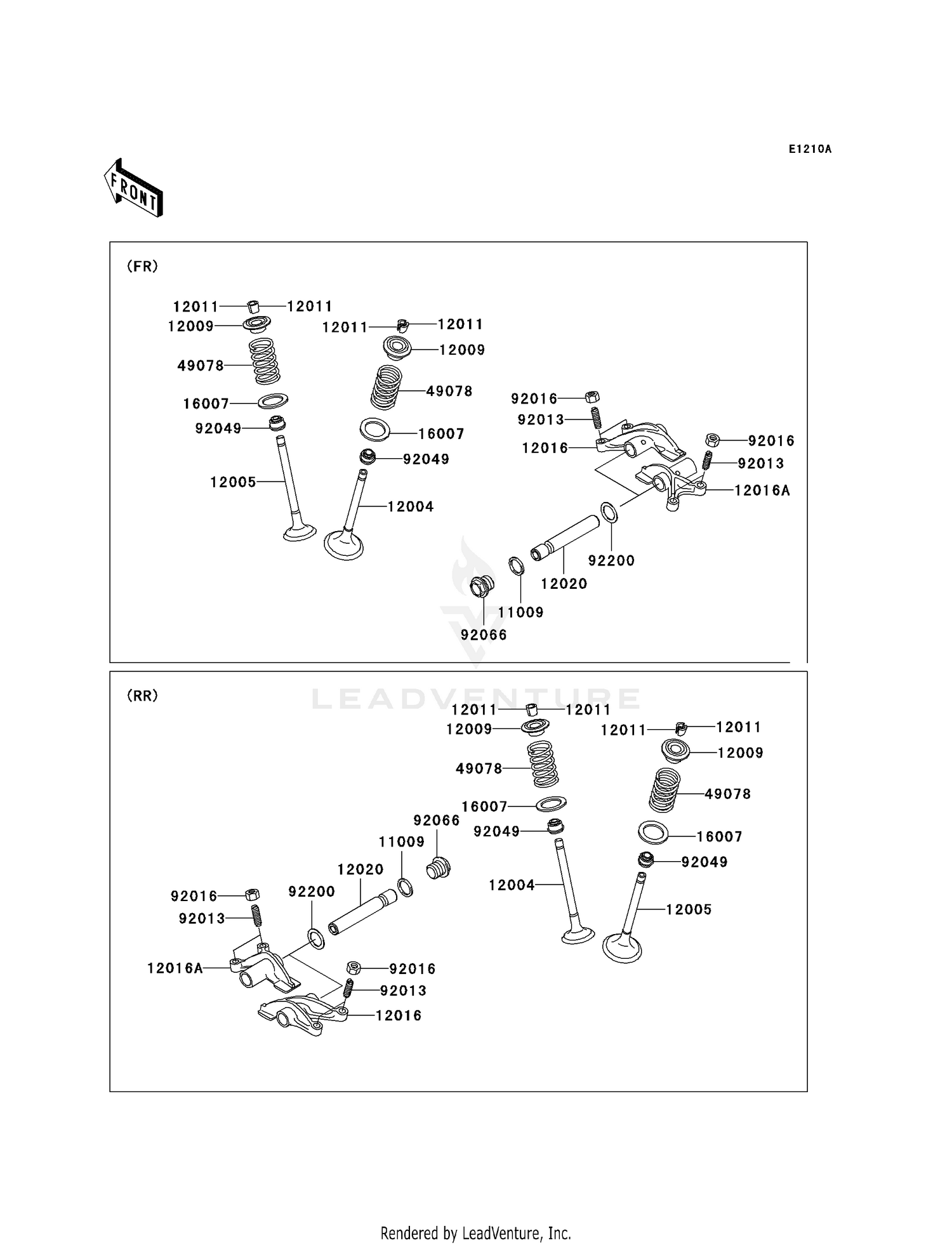 E1210A

FRONT

(FR)

12011
12011
12009
49078
16007
92049
12005
12011
12011
12009
49078
16007
92049
12004
92016
92013
12016
92016
92013
12016A
92200
12020
11009
92066

LEADVENTURE

(RR)

12011
12011
12009
49078
16007
92049
12004
12011
12011
12009
49078
16007
92049
12005
92066
11009
12020
92200
92016
92013
12016A
92016
92013
12016

Rendered by LeadVenture, Inc.