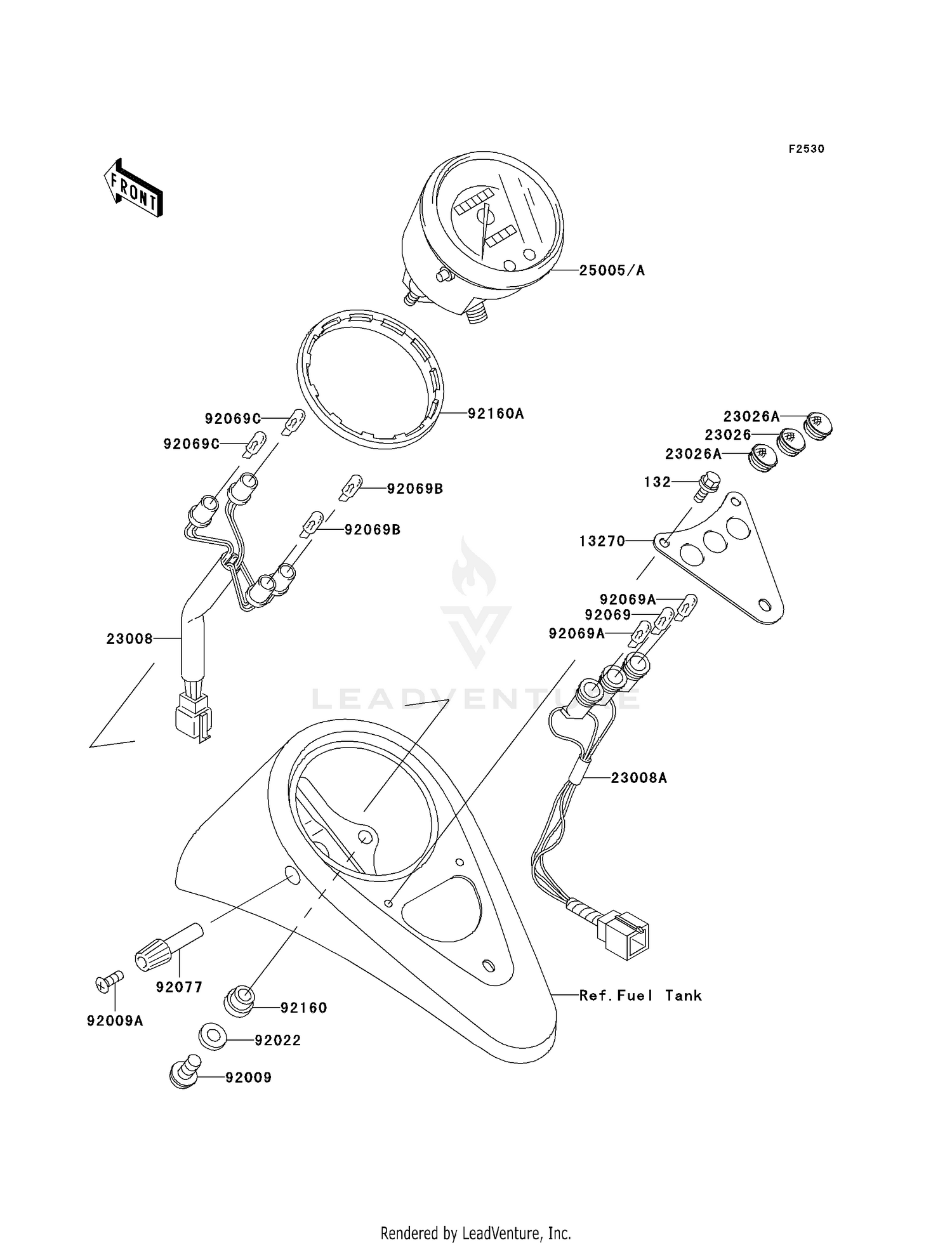 F2530

FRONT

25005/A

92160A

92069C

92069C

92069B

92069B

23026A

23026

23026A

132

13270

92069A

92069

92069A

23008

LEADVENTURE

23008A

92077

92009A

92160

92022

92009

Ref.Fuel Tank

Rendered by LeadVenture, Inc.