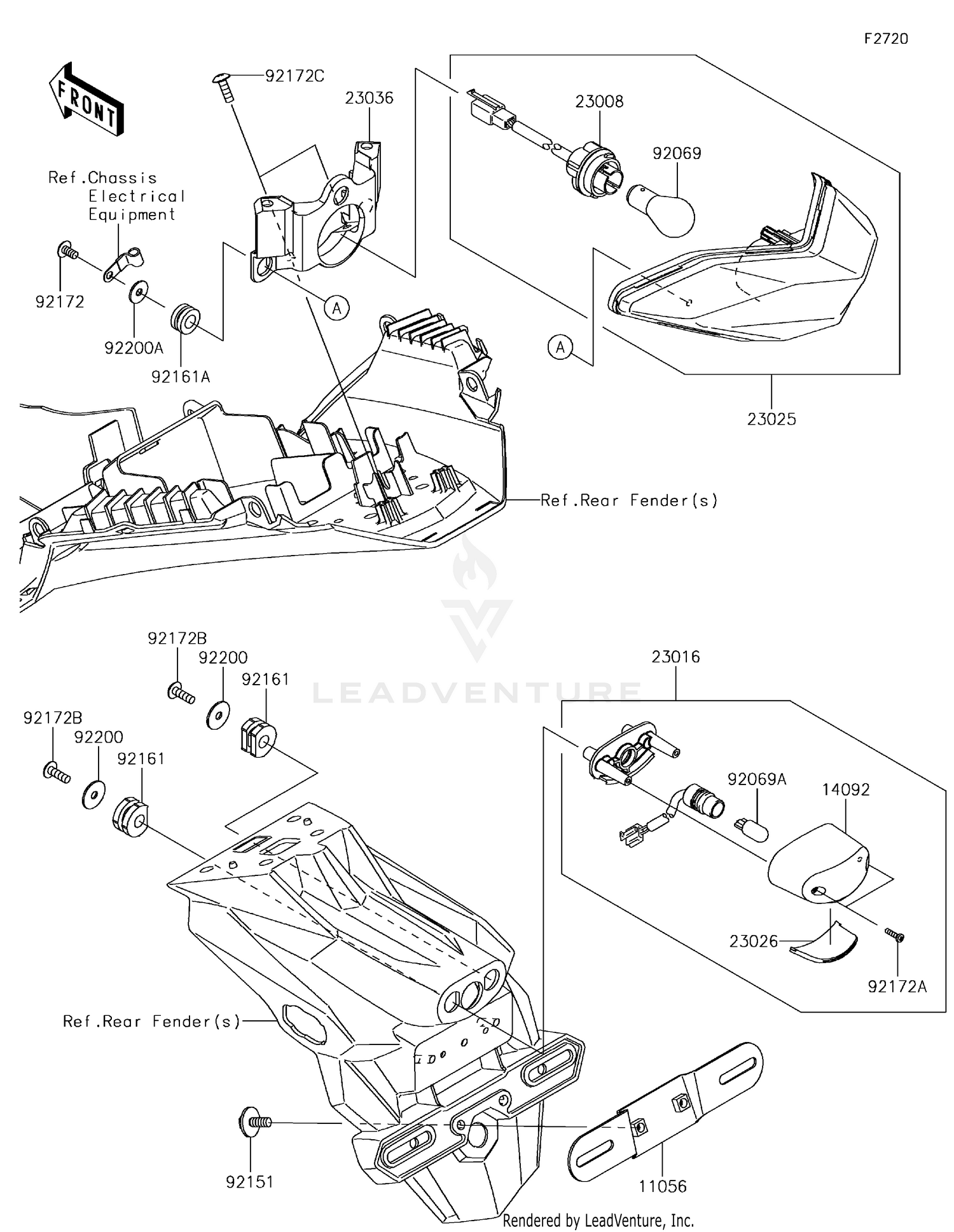 F2720

FRONT

92172C

23036

23008

92069

Ref.Chassis Electrical Equipment

92172

92200A

92161A

A

A

23025

Ref.Rear Fender(s)

LEADVENTURE

92172B

92200

92161

92172B

92200

92161

23016

92069A

14092

23026

92172A

Ref.Rear Fender(s)

92151

11056

Rendered by LeadVenture, Inc.