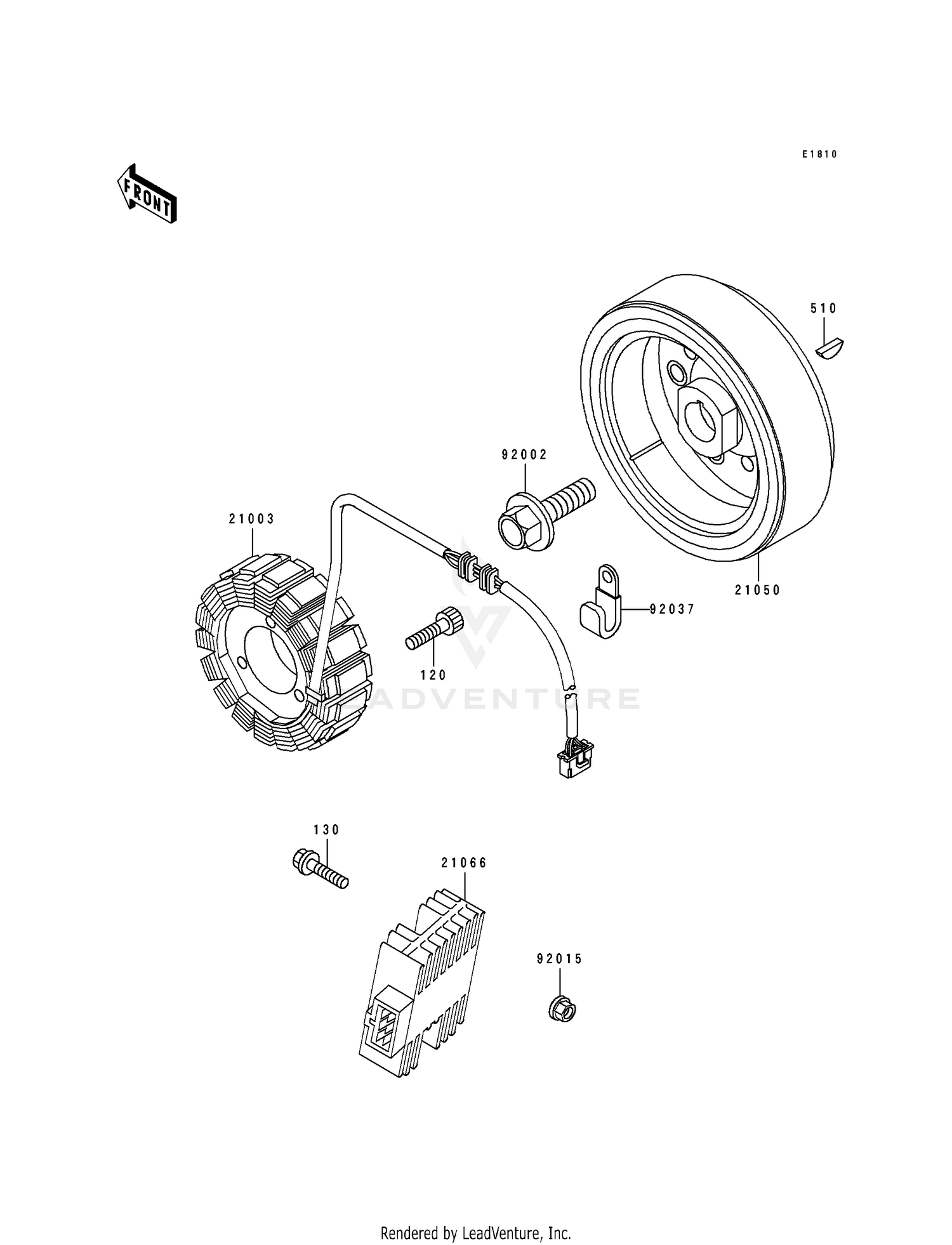 E1810

FRONT

510

92002

21003

21050

92037

120

LEADVENTURE

130

21066

92015

Rendered by LeadVenture, Inc.