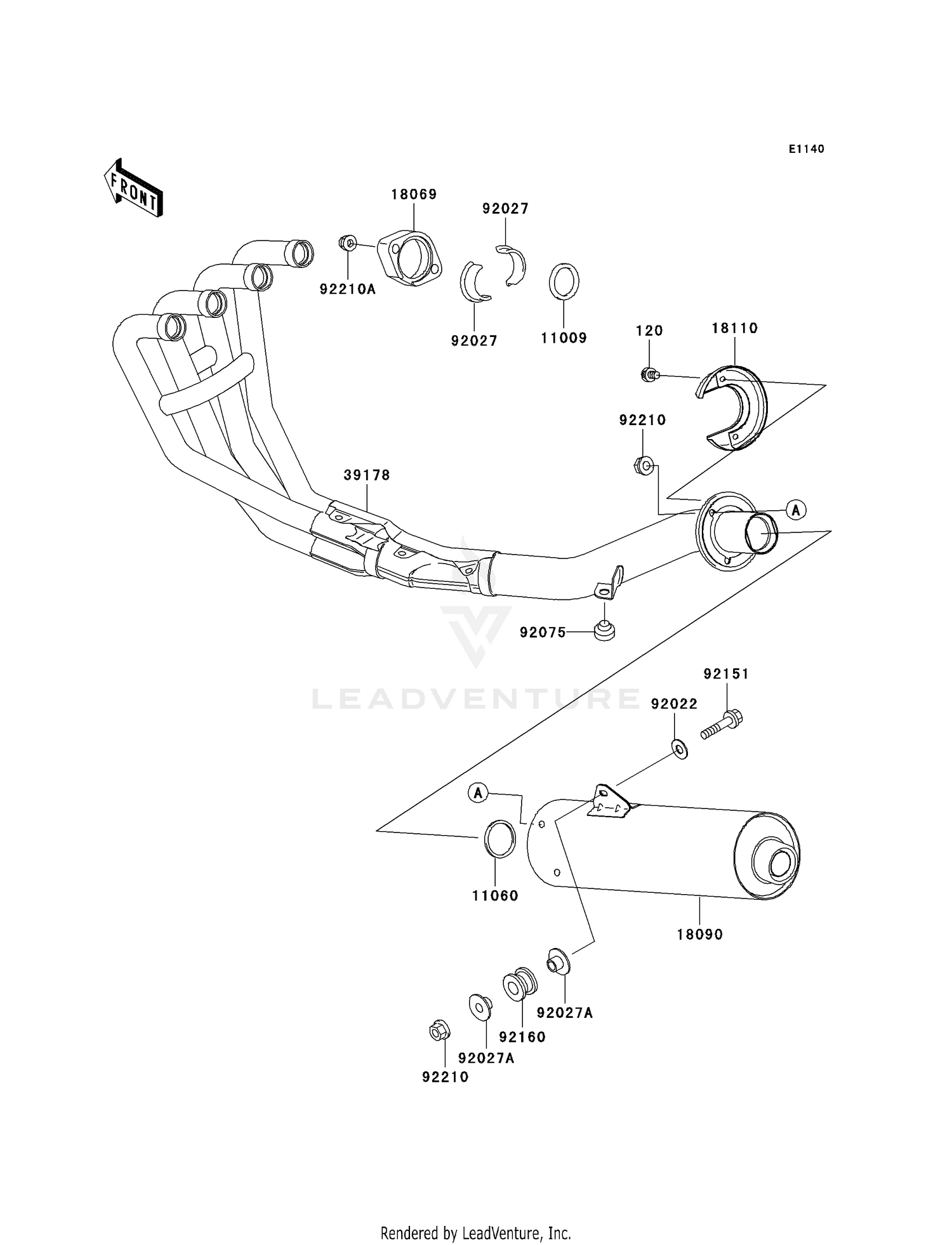 E1140

FRONT

18069

92027

92210A

92027

11009

120

18110

92210

39178

A

92075

LEADVENTURE

92151

92022

A

11060

18090

92027A

92160

92027A

92210

Rendered by LeadVenture, Inc.