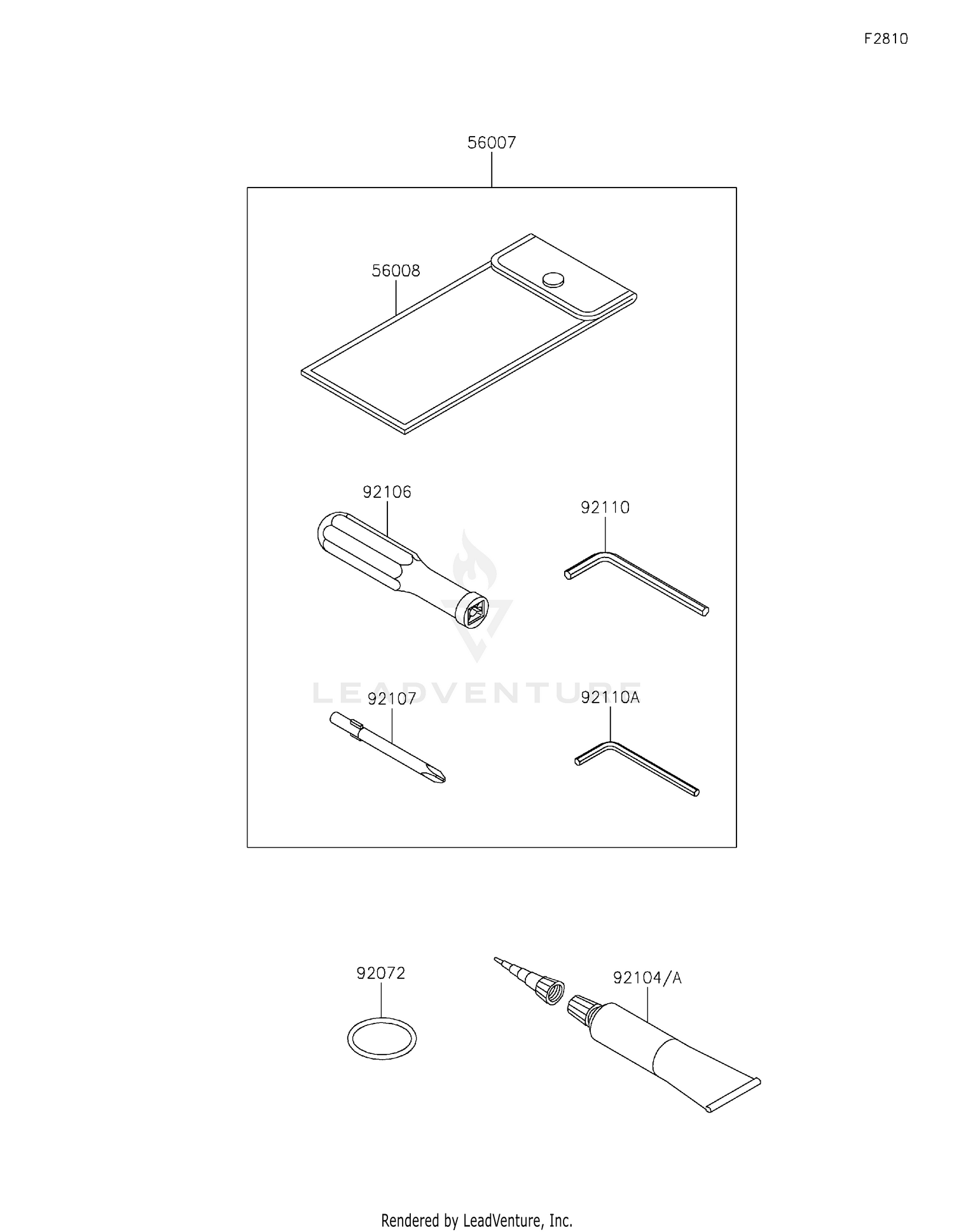 F2810

56007

56008

92106

92110

LEADVENTURE

92107

92110A

92072

92104/A

Rendered by LeadVenture, Inc.