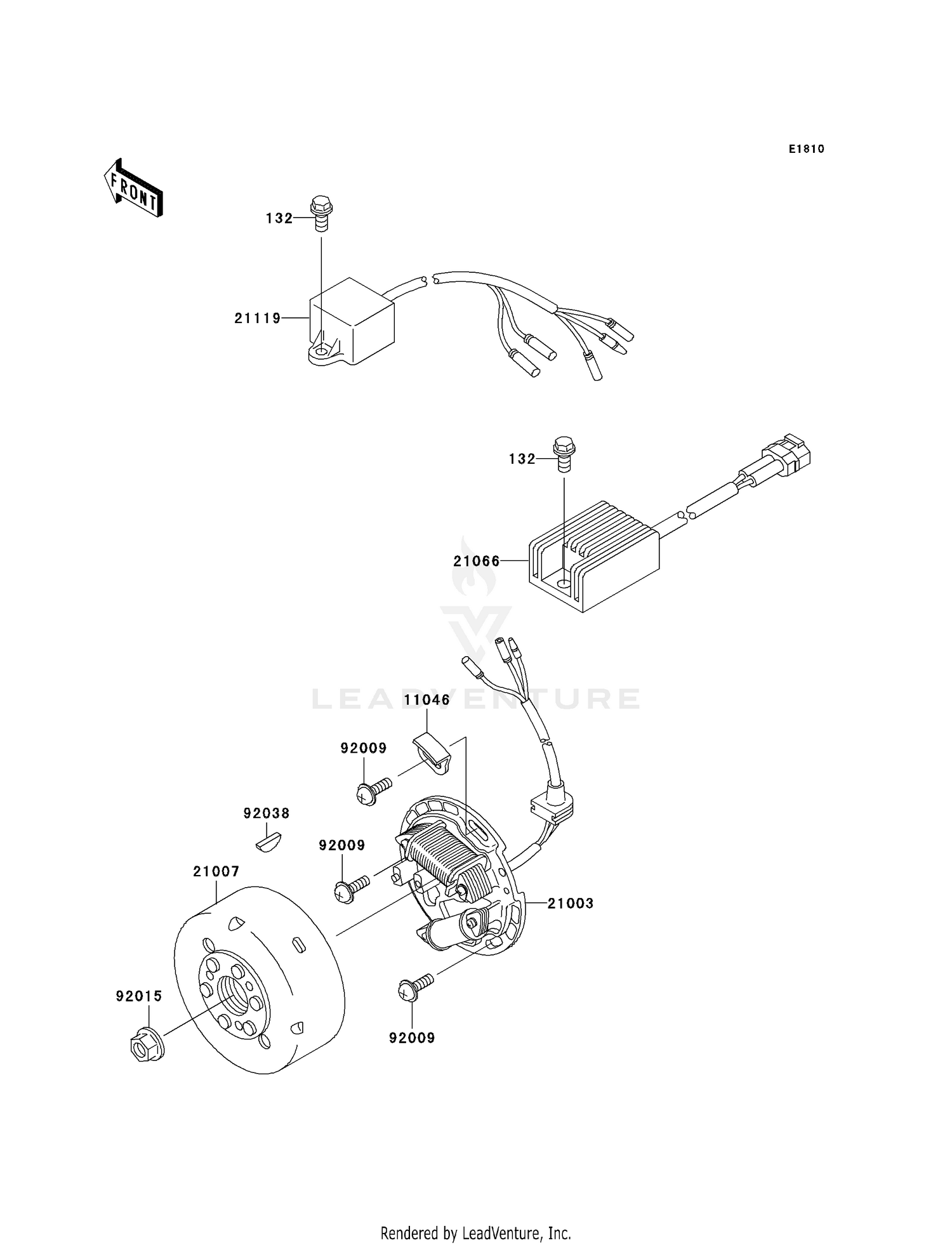 E1810

FRONT

132

21119

132

21066

LEADVENTURE

11046

92009

92038

92009

21007

21003

92015

92009

Rendered by LeadVenture, Inc.