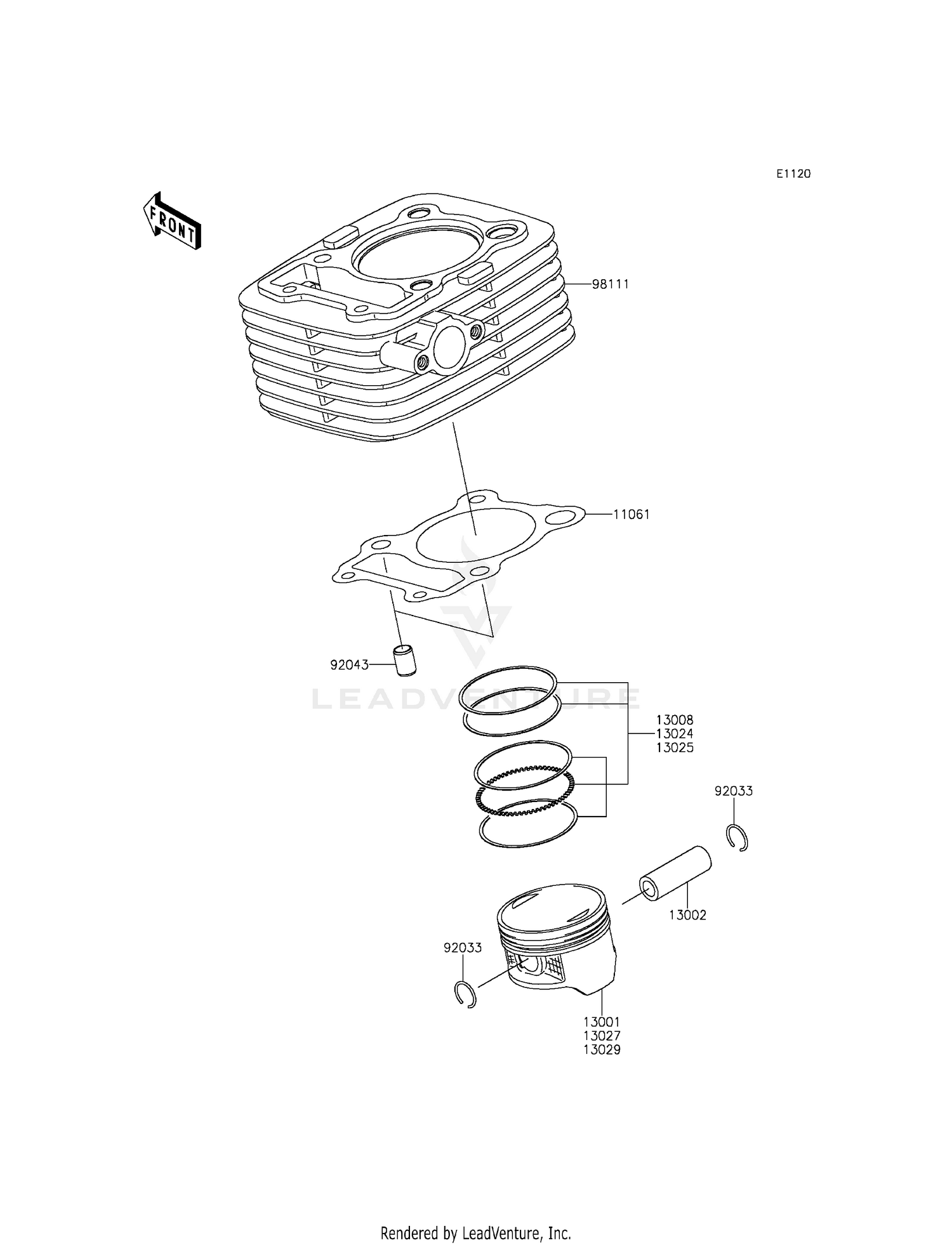 E1120

FRONT

98111

11061

92043

LEADVENTURE

13008
13024
13025

92033

13002

92033

13001
13027
13029

Rendered by LeadVenture, Inc.