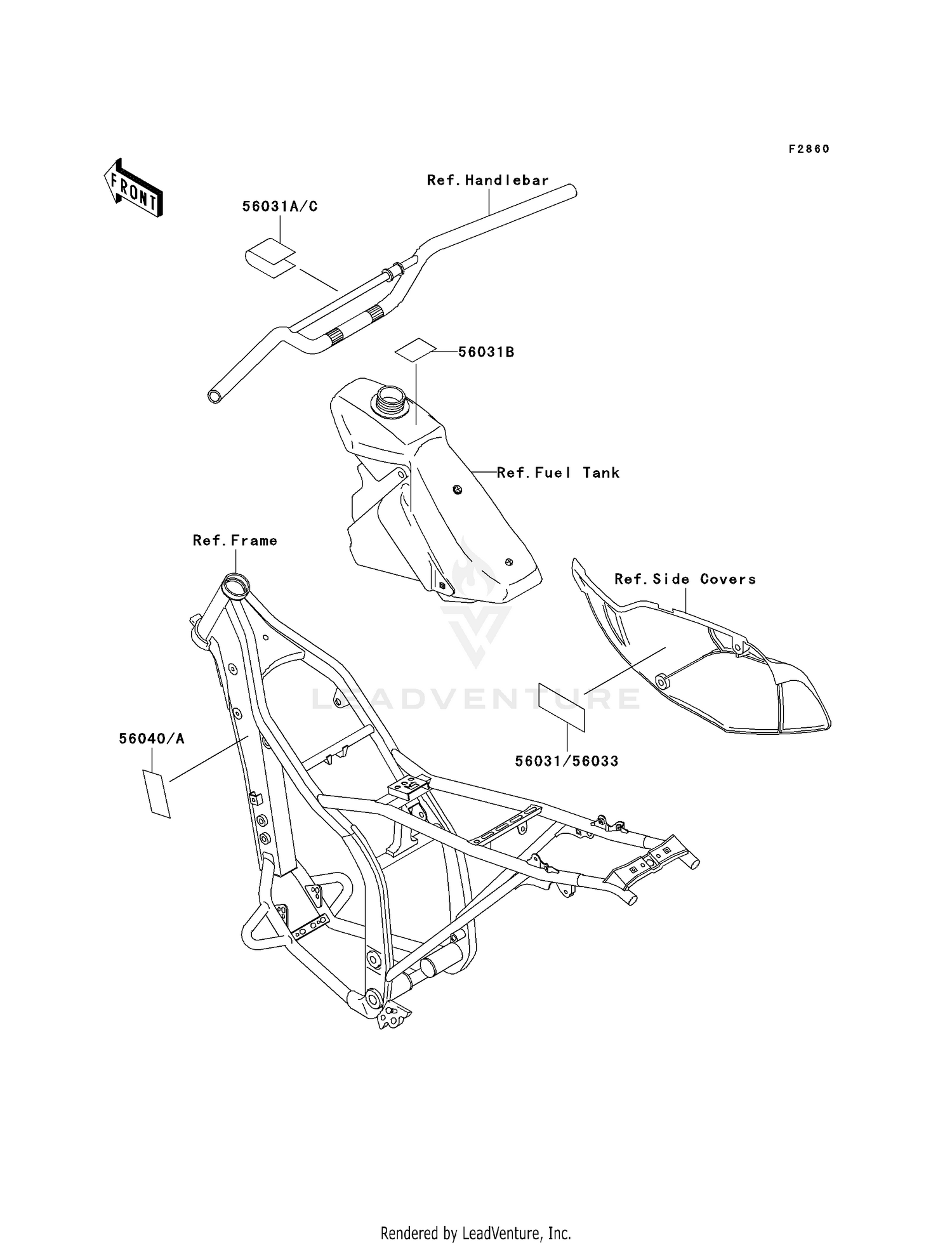 F2860

FRONT

Ref.Handlebar

56031A/C

56031B

Ref.Fuel Tank

Ref.Frame

Ref.Side Covers

LEADVENTURE

56040/A

56031/56033

Rendered by LeadVenture, Inc.