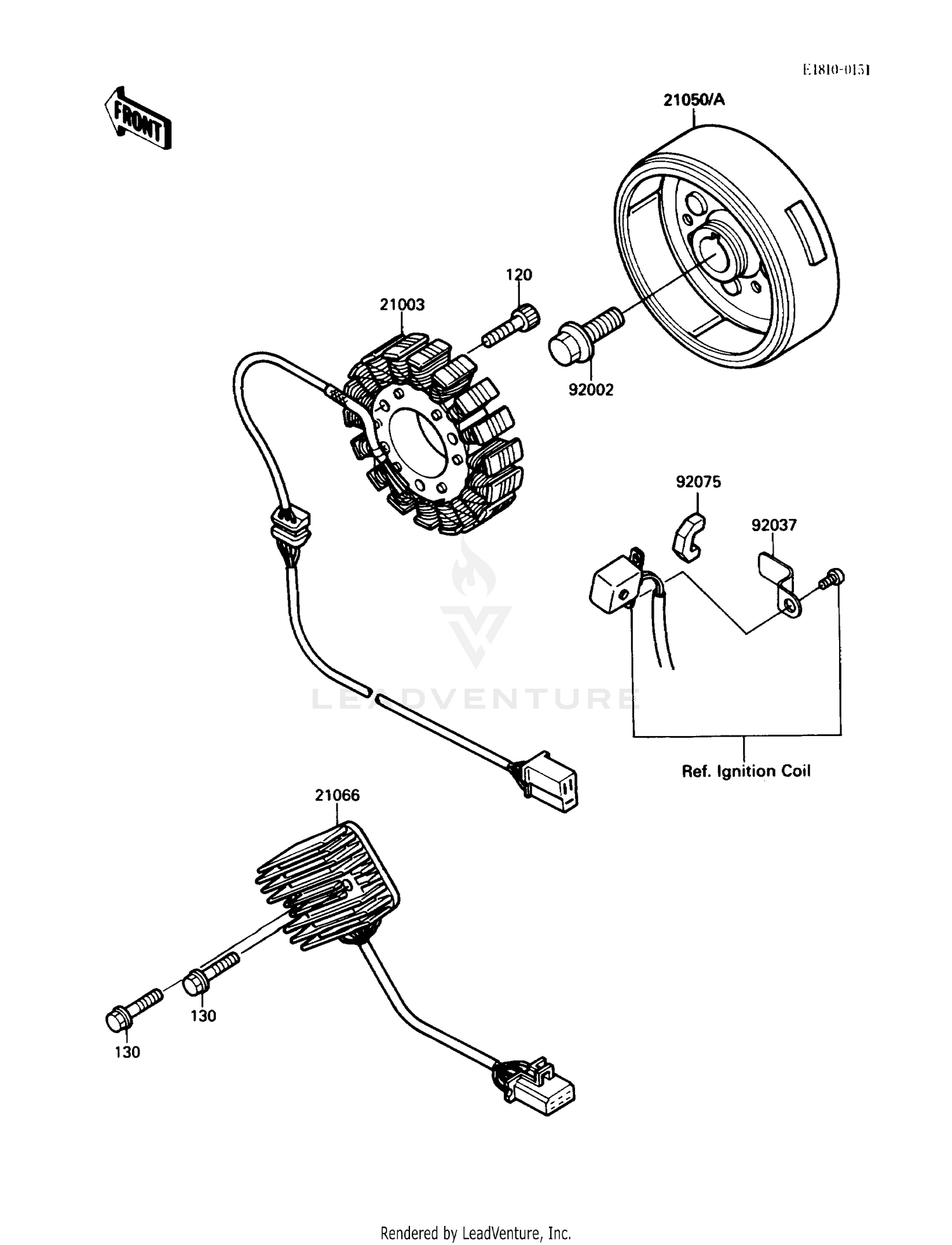 E1810-0151

FRONT

21050/A

120

21003

92002

92075

92037

LEADVENTURE

Ref. Ignition Coil

21066

130

130

Rendered by LeadVenture, Inc.