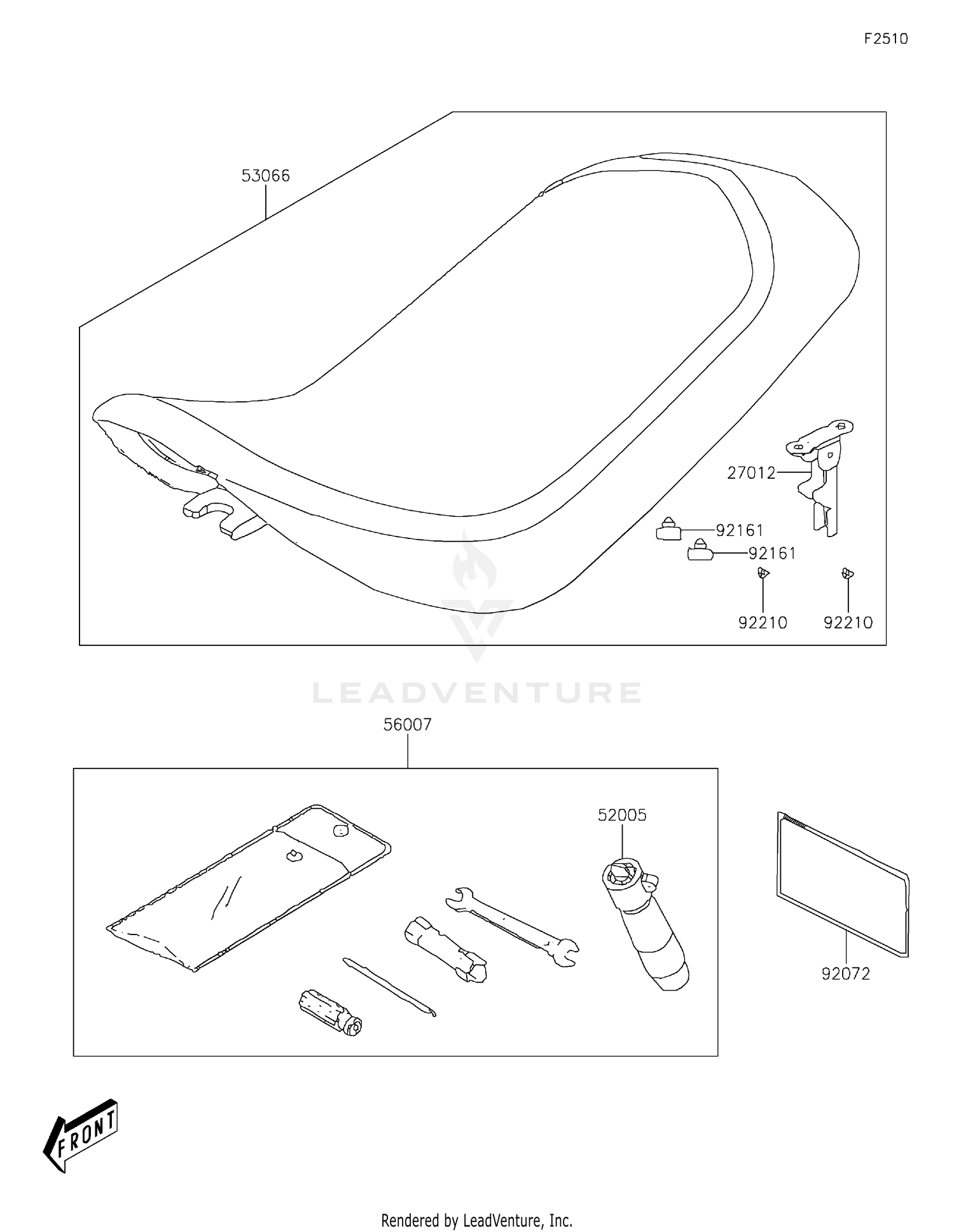 F2510

53066

27012

92161

92161

92210

92210

LEADVENTURE

56007

52005

92072

FRONT

Rendered by LeadVenture, Inc.