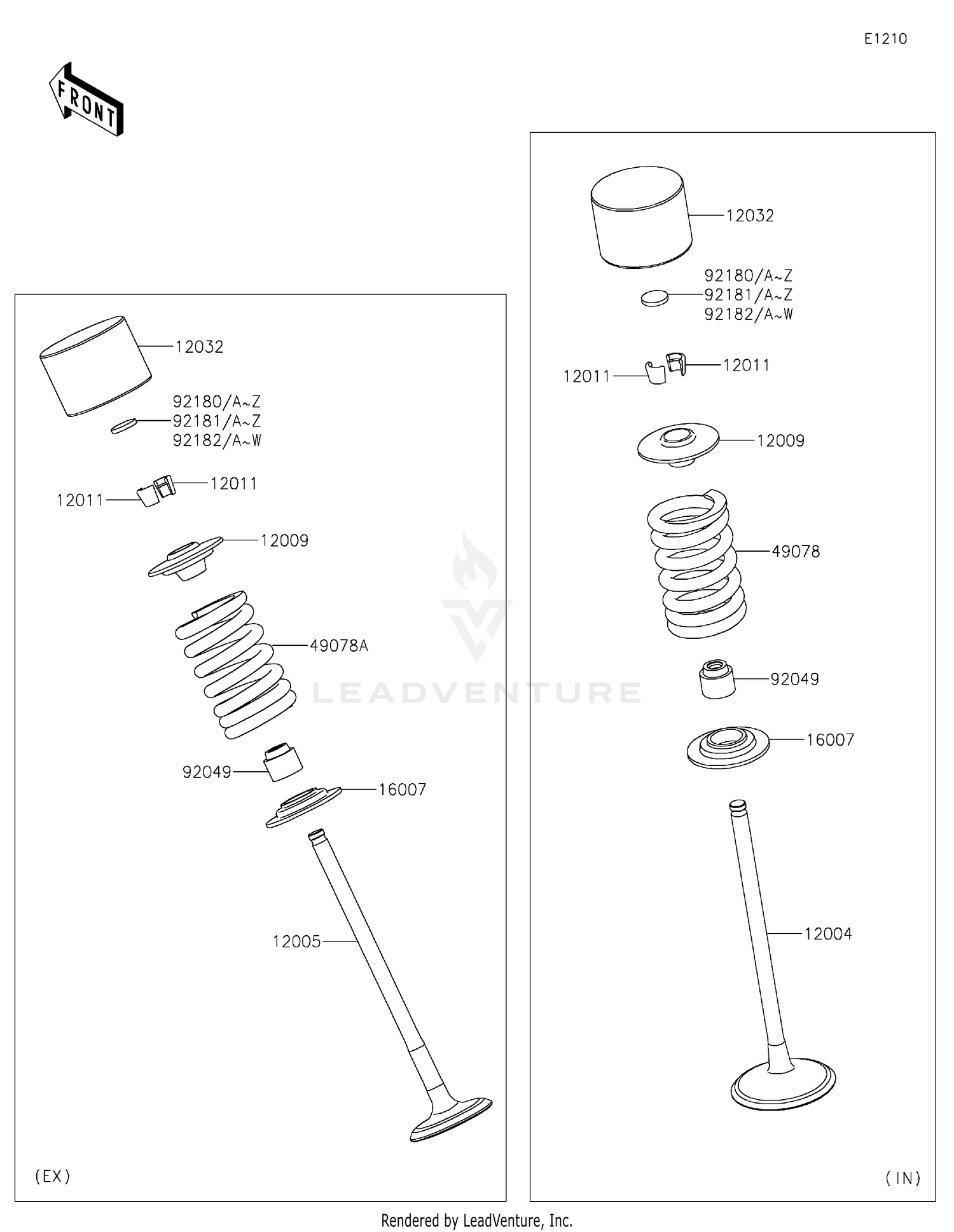 E1210

FRONT

12032

92180/A~Z
92181/A~Z
92182/A~W

12011

12011

12009

49078A

92049

16007

12005

(EX)

12032

92180/A~Z
92181/A~Z
92182/A~W

12011

12011

12009

49078

92049

16007

12004

(IN)

LEADVENTURE

Rendered by LeadVenture, Inc.