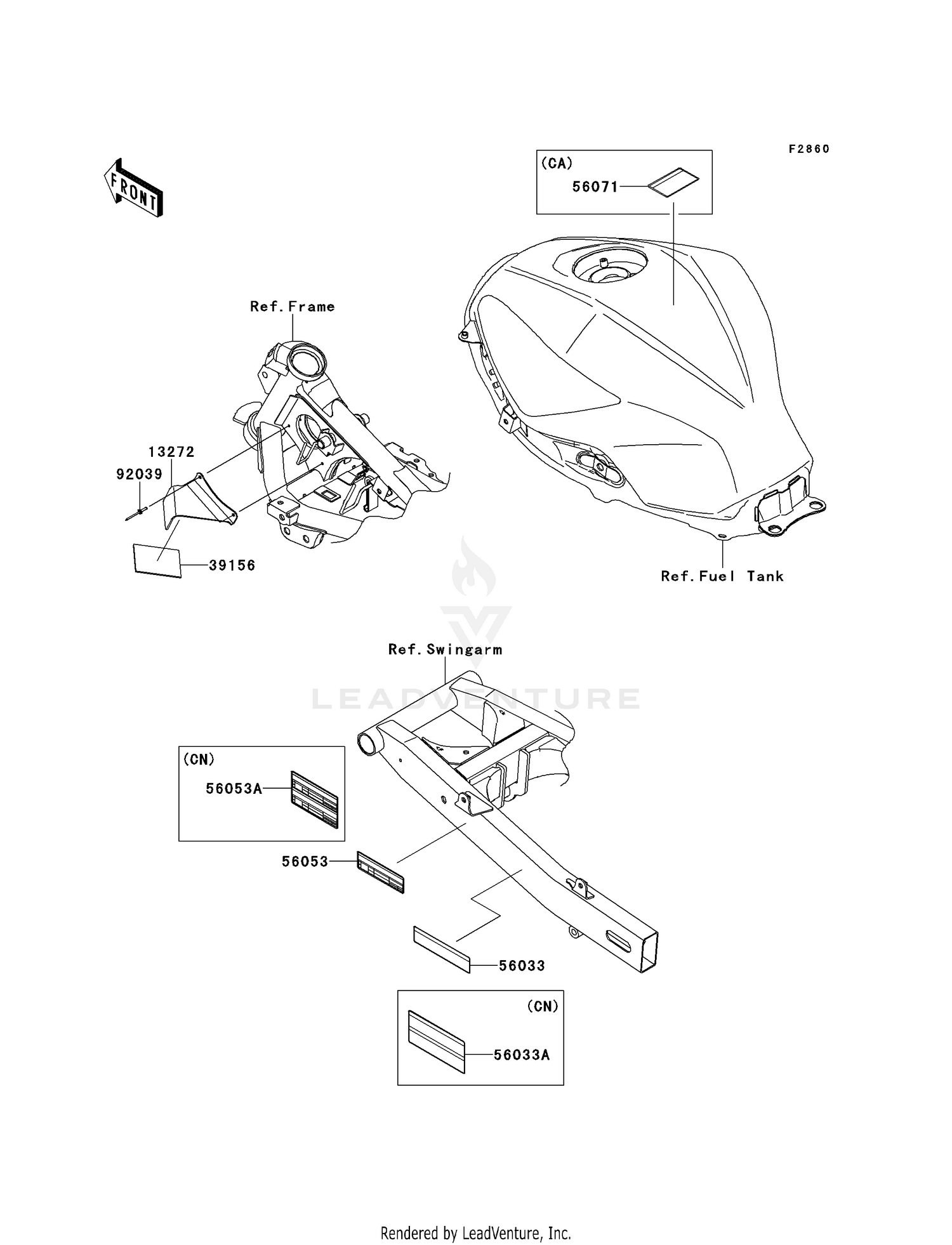 F2860

FRONT

(CA)
56071

Ref.Frame

13272
92039
39156

Ref.Fuel Tank

LEADVENTURE

Ref.Swingarm

(CN)
56053A

56053

56033

(CN)
56033A

Rendered by LeadVenture, Inc.