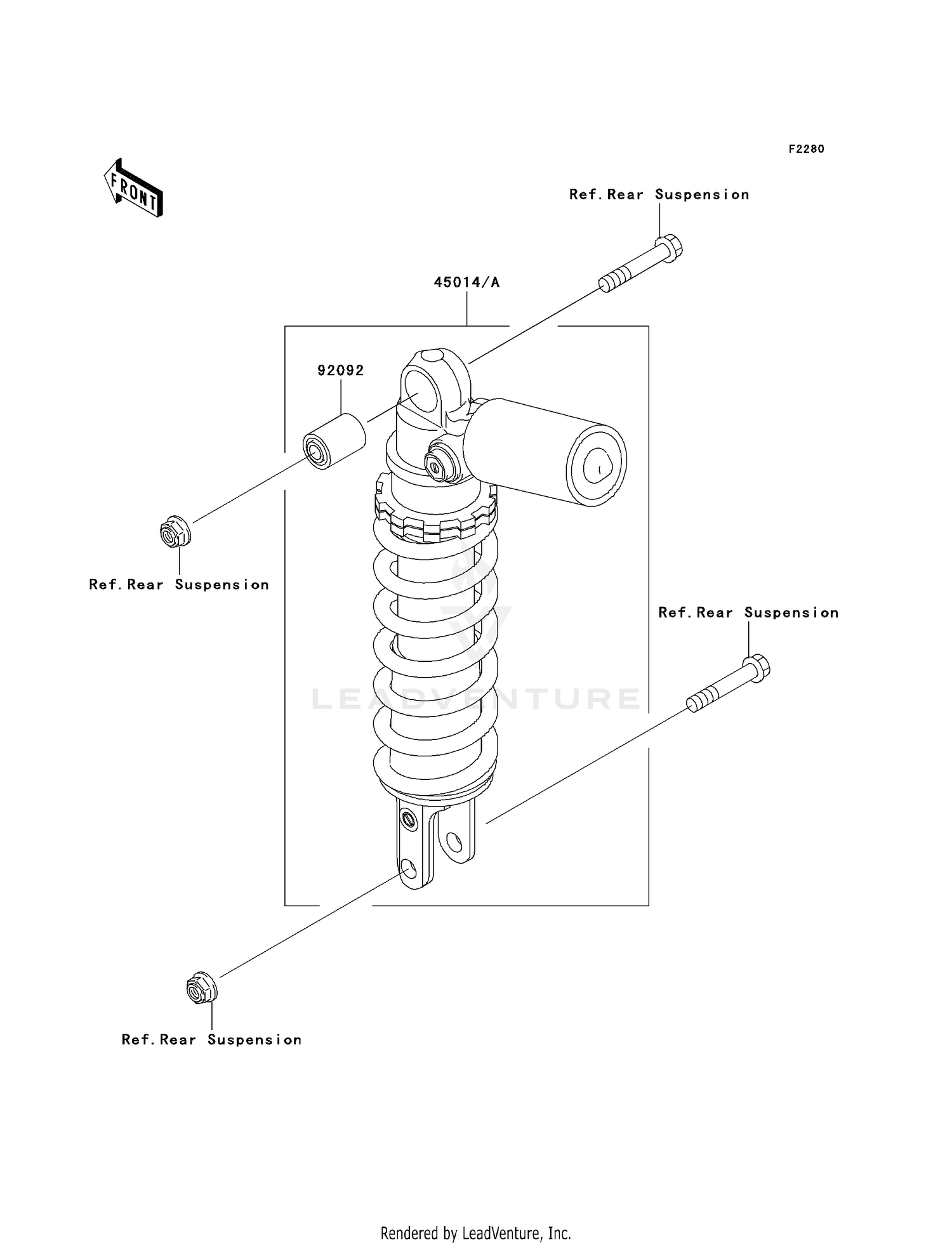 F2280

FRONT

Ref.Rear Suspension

45014/A

92092

Ref.Rear Suspension

Ref.Rear Suspension

LEADVENTURE

Ref.Rear Suspension

Rendered by LeadVenture, Inc.