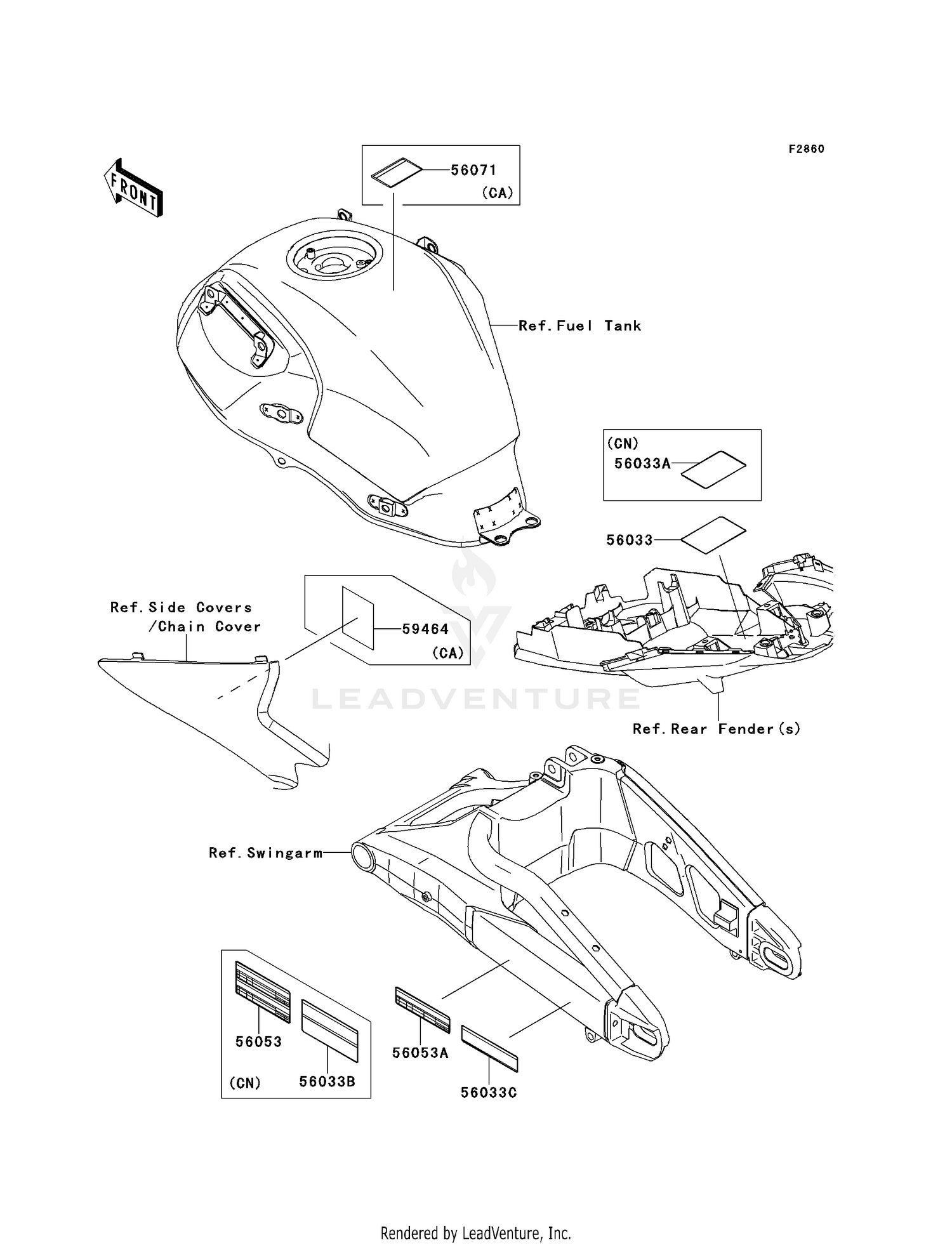 F2860

FRONT

56071
(CA)

Ref. Fuel Tank

(CN)
56033A

56033

Ref. Side Covers
/Chain Cover

59464
(CA)

LEADVENTURE

Ref. Rear Fender(s)

Ref. Swingarm

56053

(CN)
56033B

56053A

56033C

Rendered by LeadVenture, Inc.