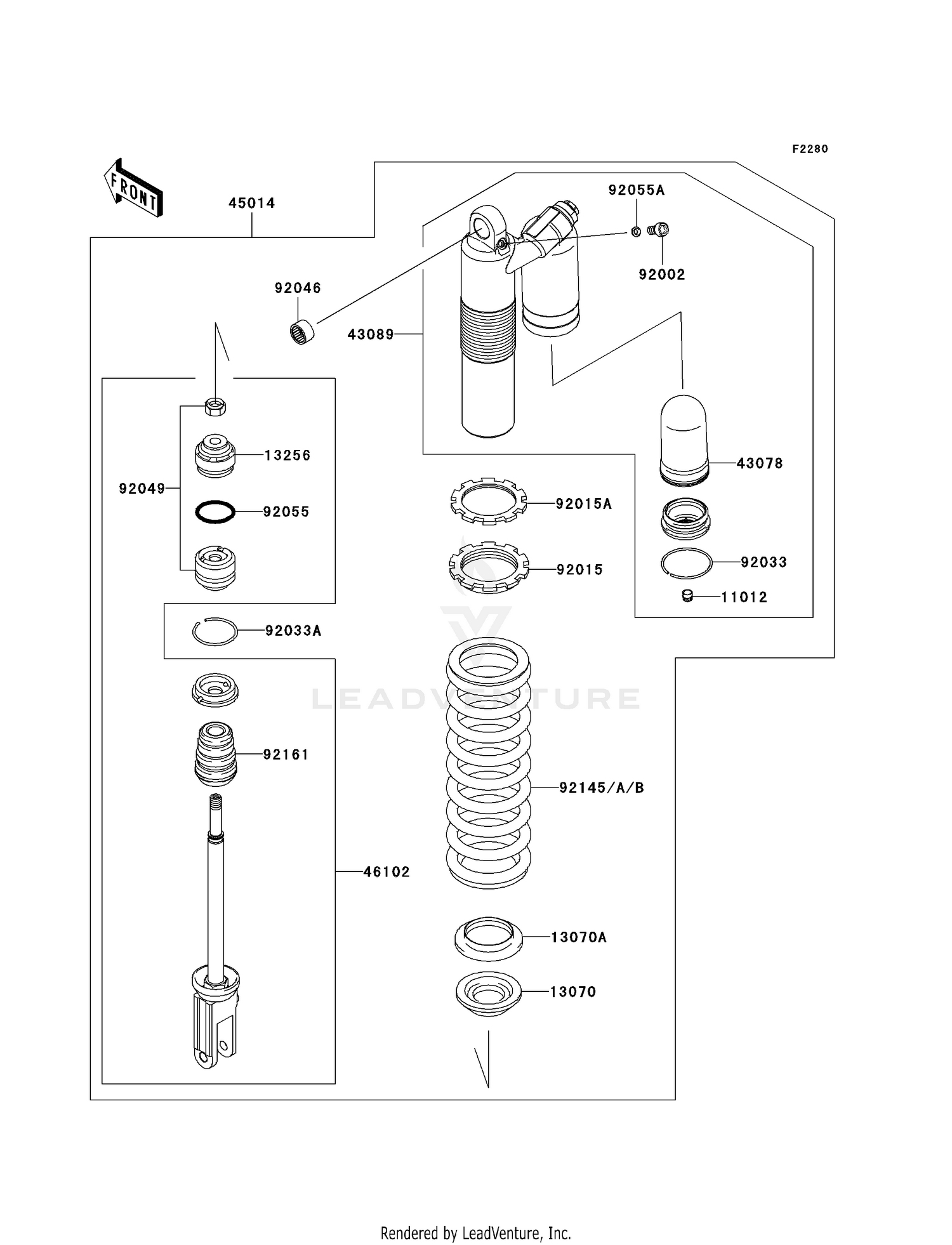 F2280

FRONT

45014

92055A

92002

92046

43089

13256

92049

92055

43078

92015A

92015

92033

11012

92033A

LEADVENTURE

92161

92145/A/B

46102

13070A

13070

Rendered by LeadVenture, Inc.