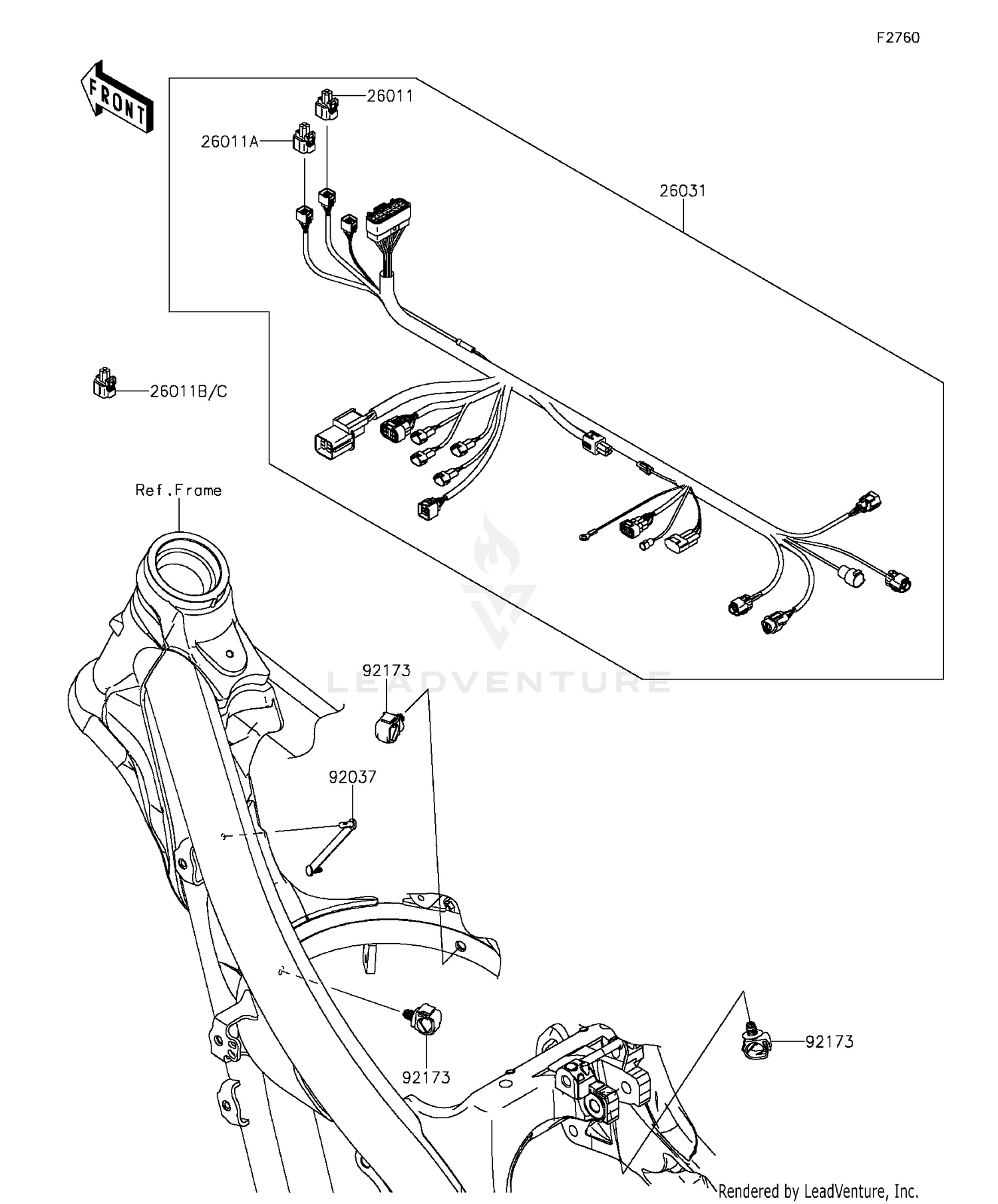 F2760

FRONT

26011

26011A

26031

26011B/C

Ref.Frame

LEADVENTURE

92173

92037

92173

92173

Rendered by LeadVenture, Inc.