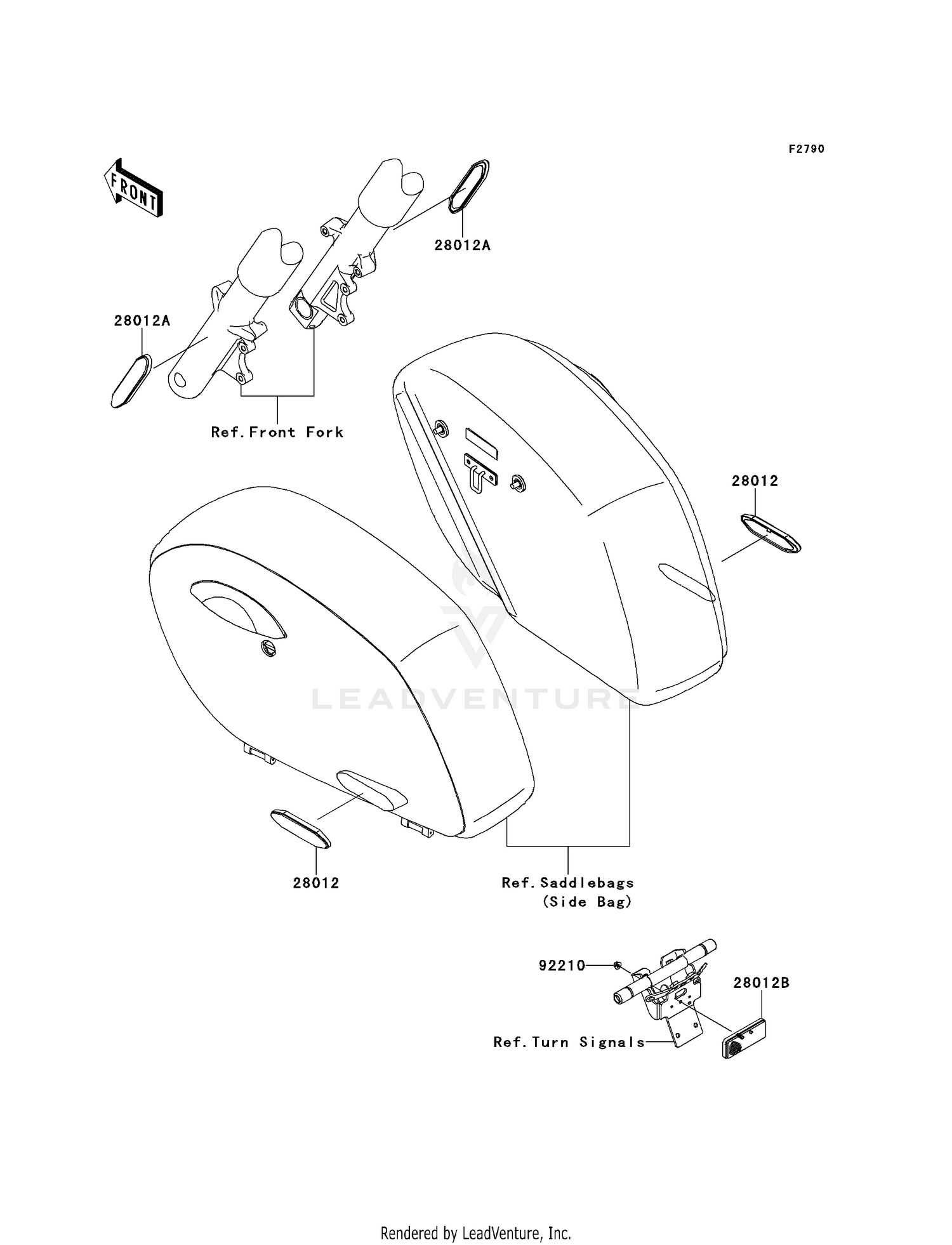 F2790

FRONT

28012A

28012A

Ref.Front Fork

28012

LEADVENTURE

28012

Ref.Saddlebags
(Side Bag)

92210

28012B

Ref.Turn Signals

Rendered by LeadVenture, Inc.