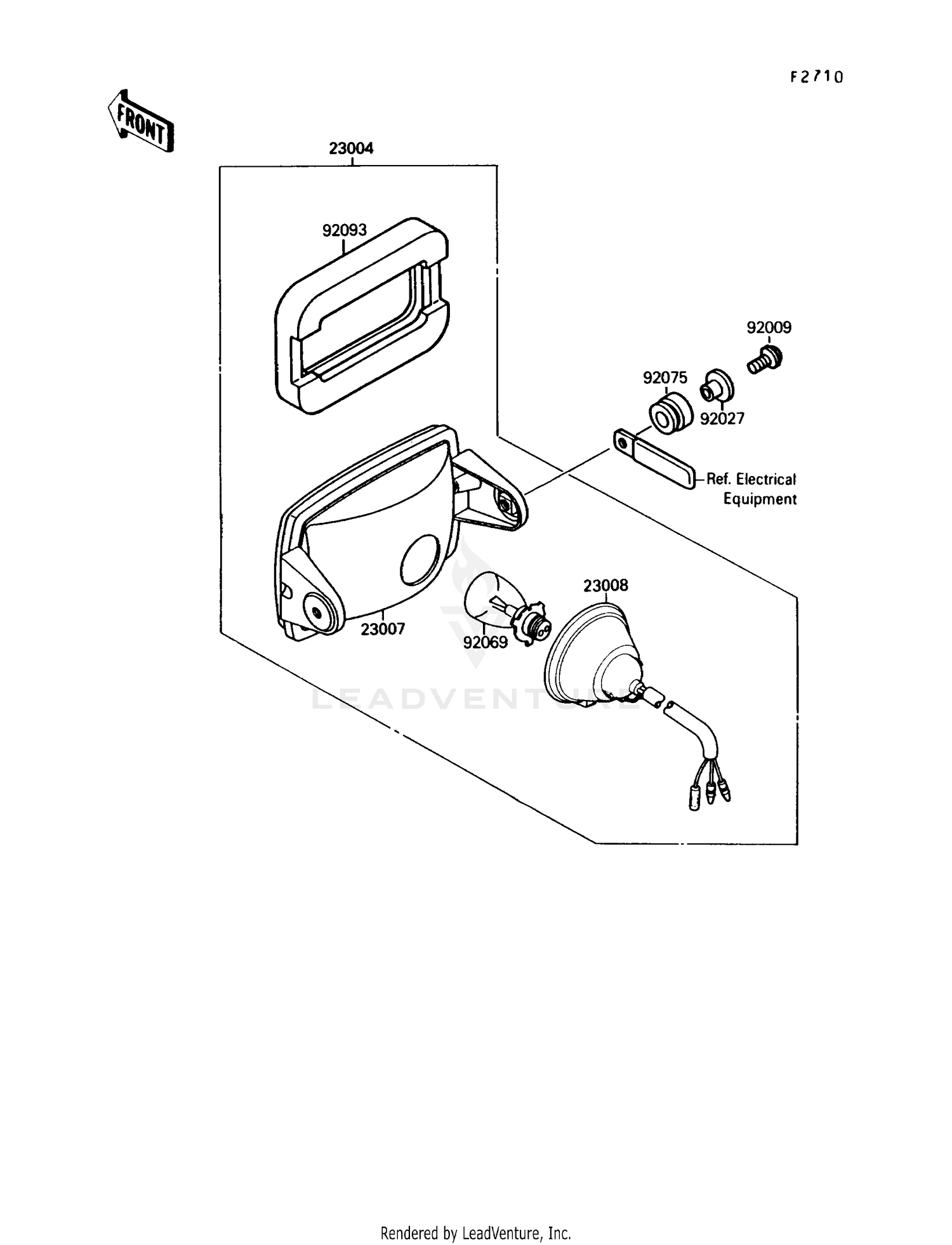 F2710

FRONT

23004

92093

92009

92075

92027

Ref. Electrical Equipment

23008

23007

92069

LEADVENTURE

Rendered by LeadVenture, Inc.