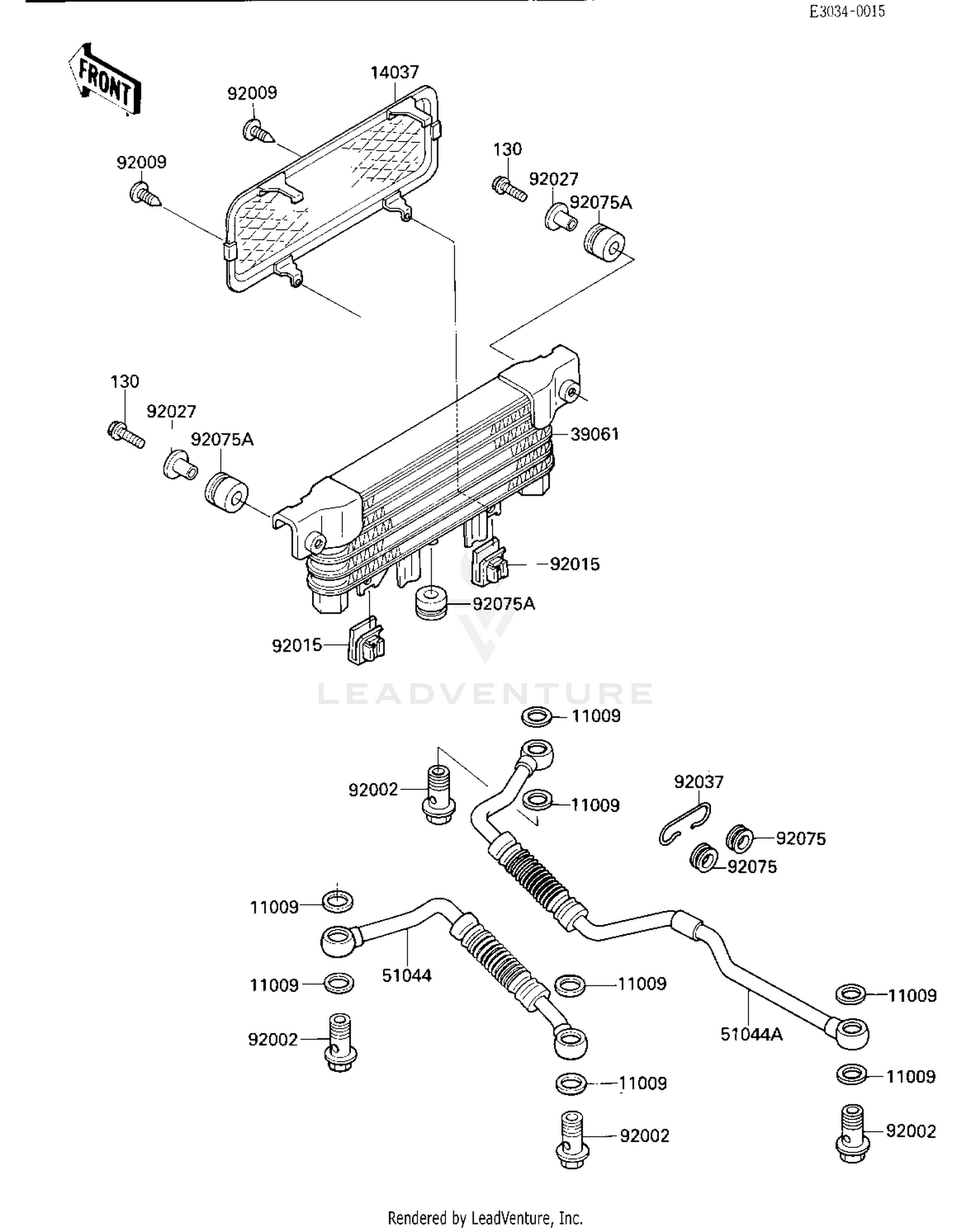 E3034-0015

FRONT

14037
92009
92009
130
92027
92075A
130
92027
92075A
39061
92015
92075A
92015

LEADVENTURE

11009
92002
11009
92037
92075
92075
11009
51044
11009
11009
11009
92002
51044A
11009
11009
92002
92002

Rendered by LeadVenture, Inc.