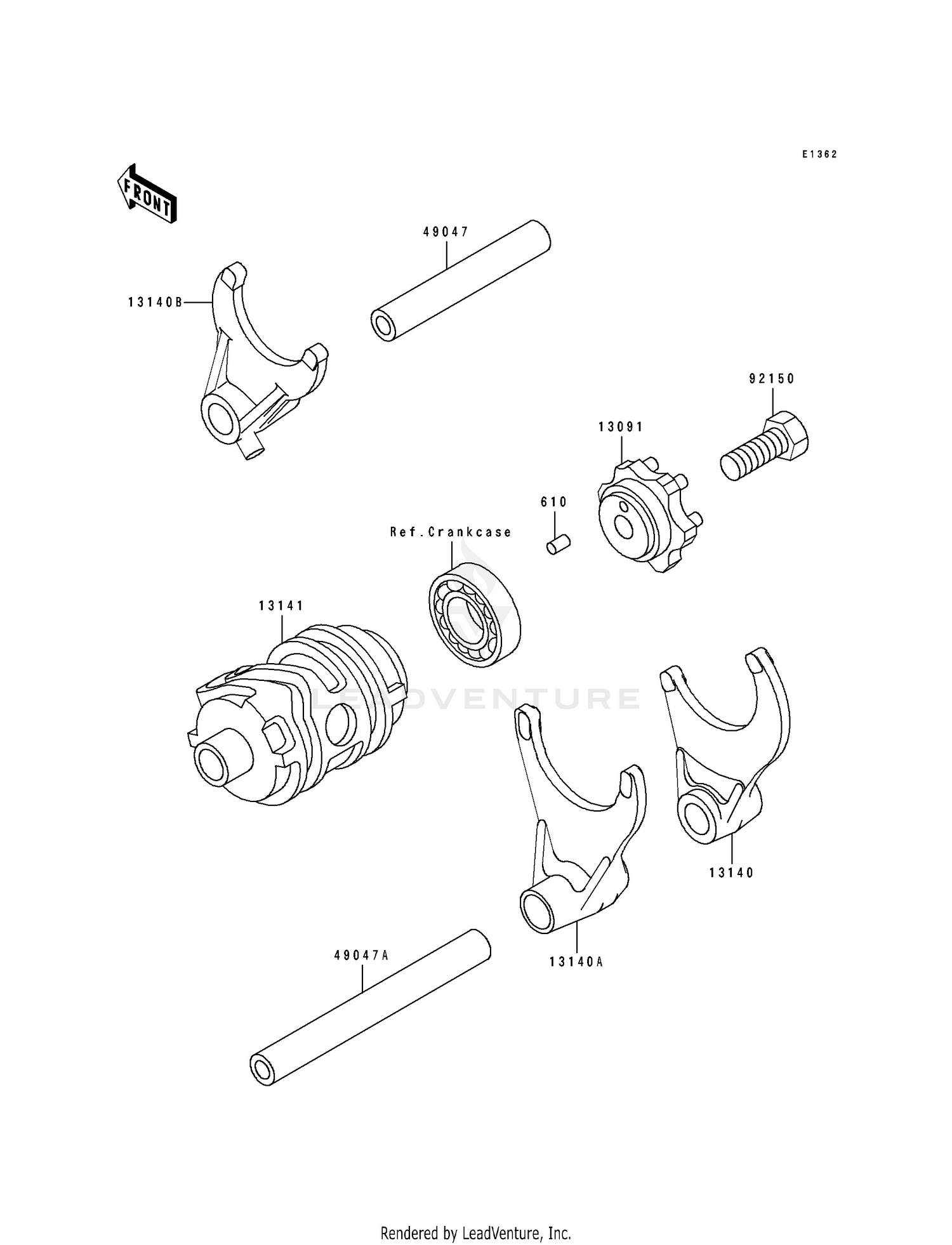 E1362

FRONT

49047

13140B

92150

13091

610

Ref.Crankcase

13141

LEADVENTURE

13140

13140A

49047A

Rendered by LeadVenture, Inc.