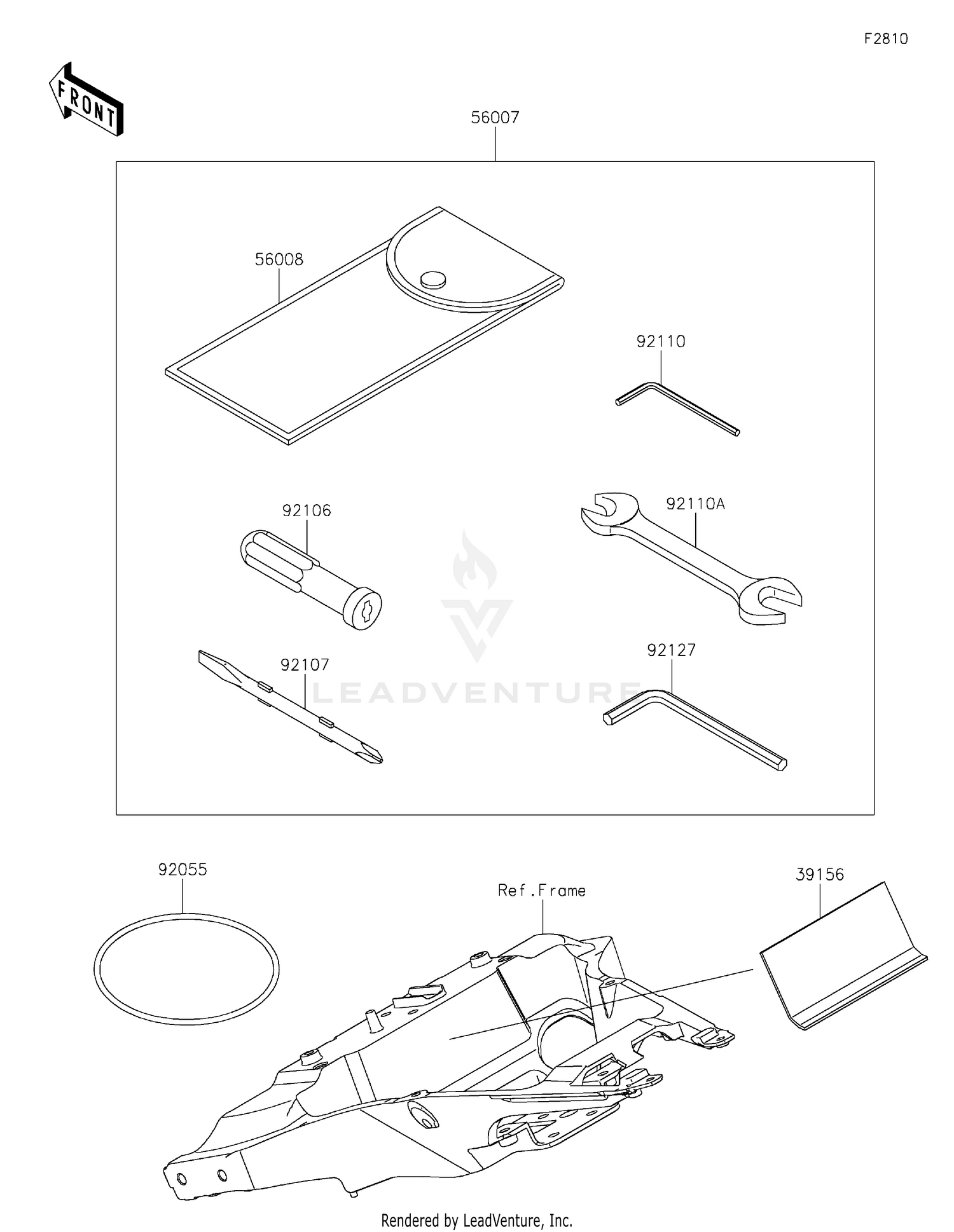 F2810

FRONT

56007

56008

92110

92106

92110A

92107

92127

LEADVENTURE

92055

Ref.Frame

39156

Rendered by LeadVenture, Inc.