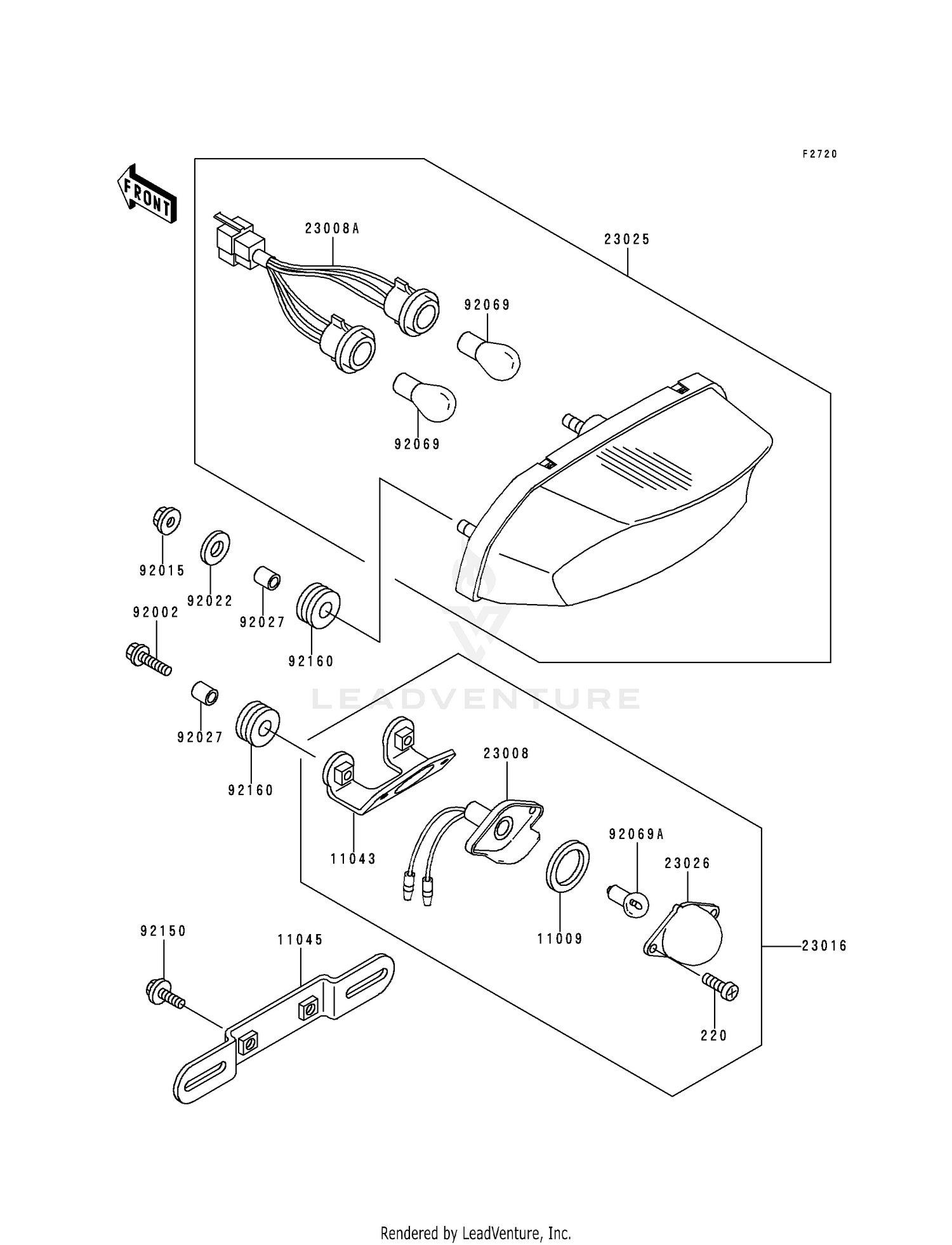 F2720

FRONT

23008A

23025

92069

92069

92015

92022

92027

92002

92160

LEADVENTURE

92027

92160

23008

11043

92069A

23026

11009

23016

92150

11045

220

Rendered by LeadVenture, Inc.