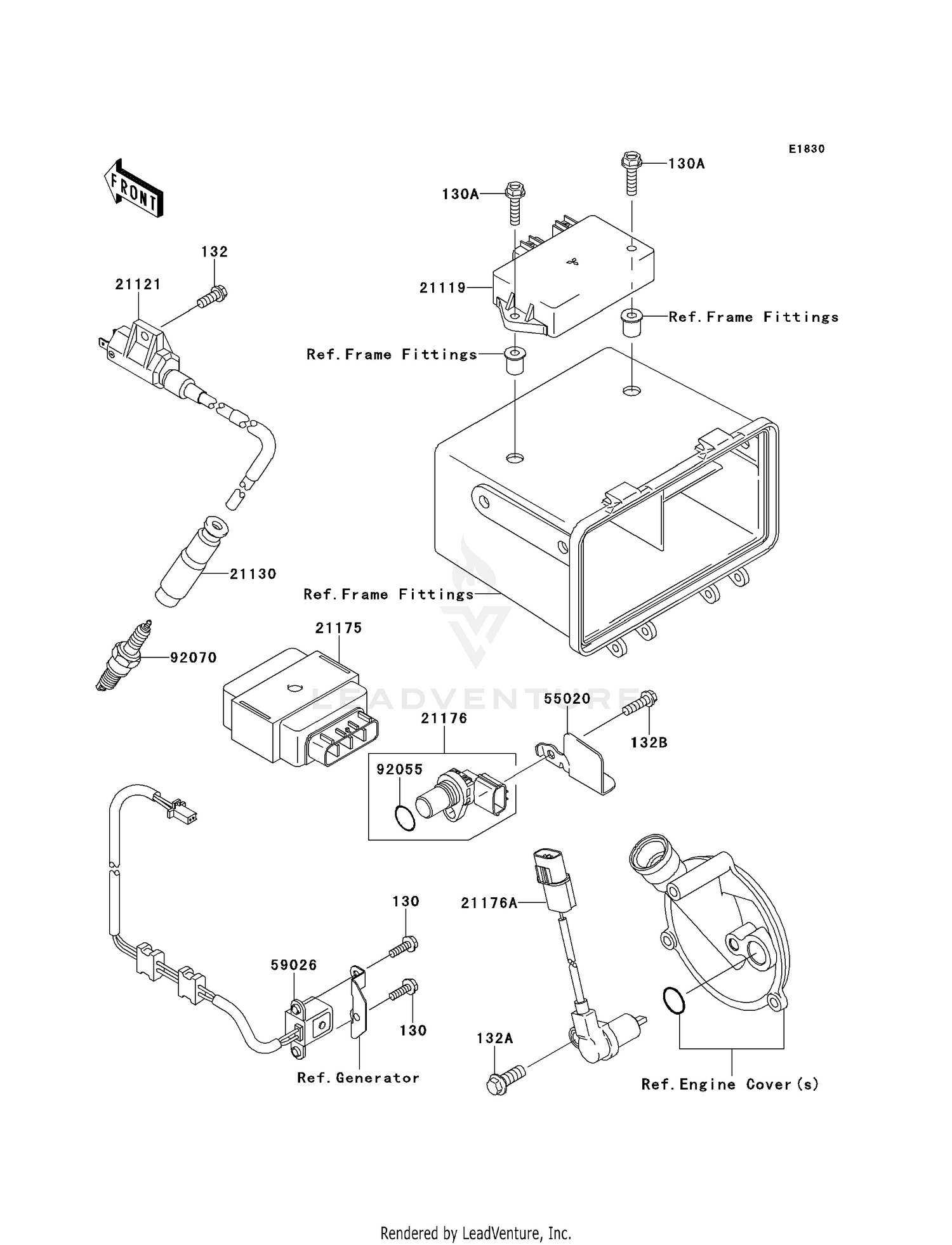 E1830

FRONT

130A

130A

132

21121

21119

Ref.Frame Fittings

Ref.Frame Fittings

21130

Ref.Frame Fittings

21175

92070

LEADVENTURE

55020

21176

132B

92055

130

21176A

59026

130

132A

Ref.Generator

Ref.Engine Cover(s)

Rendered by LeadVenture, Inc.