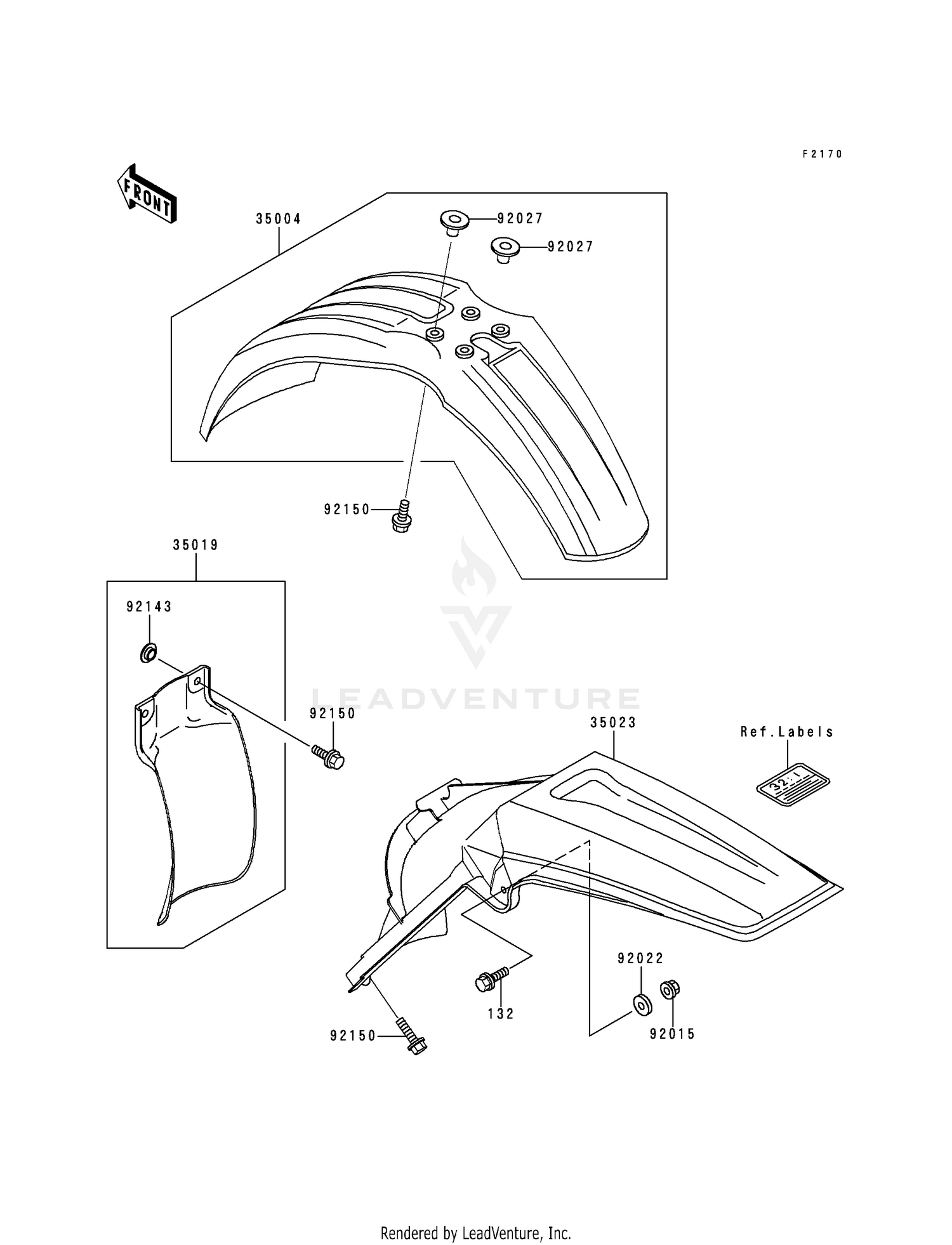 F2170

FRONT

35004

92027

92027

92150

35019

92143

92150

LEADVENTURE

35023

Ref.Labels

32:1

92022

132

92015

92150

Rendered by LeadVenture, Inc.