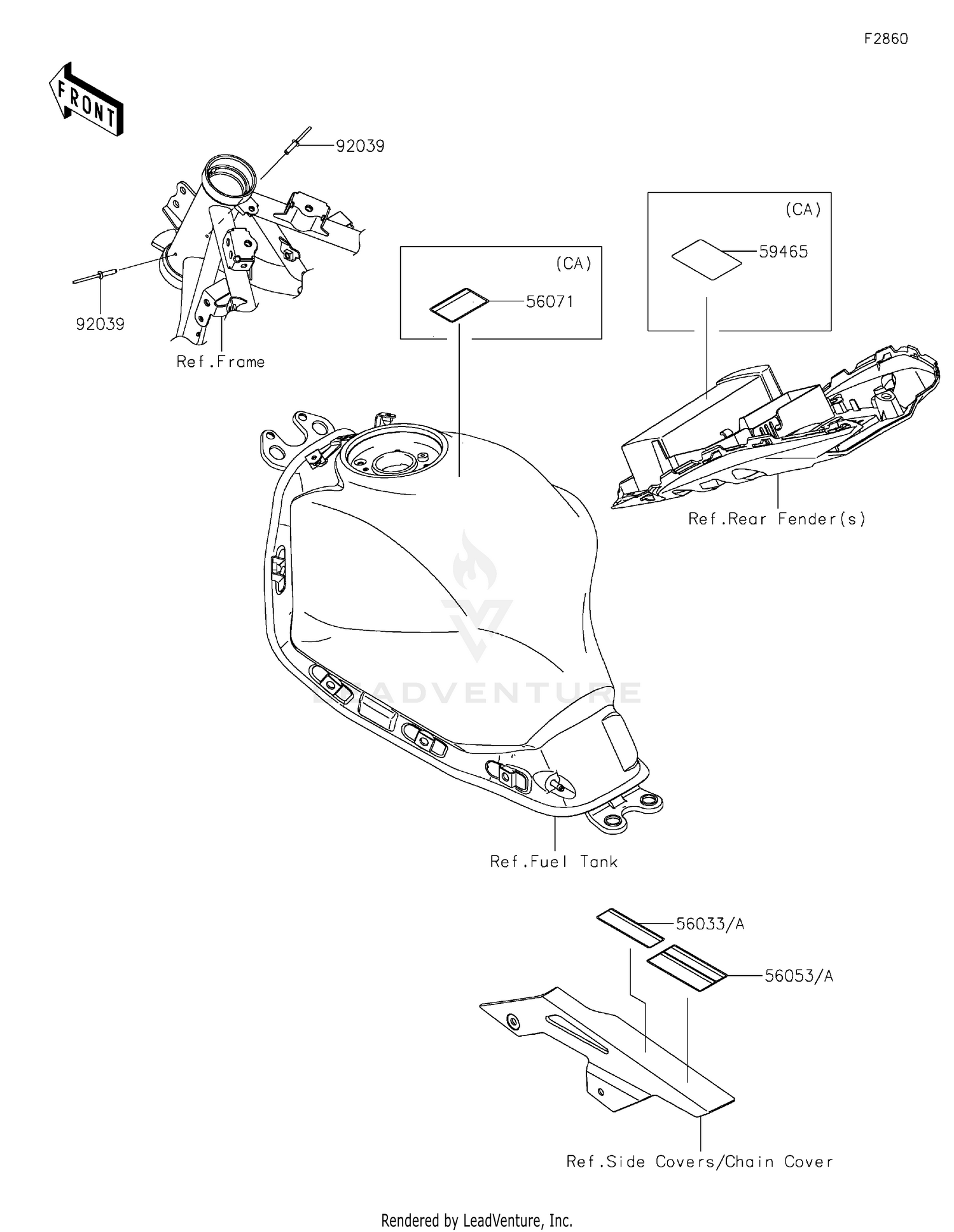 F2860

FRONT

92039

92039

Ref.Frame

(CA)

56071

(CA)

59465

Ref.Rear Fender(s)

LEADVENTURE

Ref.Fuel Tank

56033/A

56053/A

Ref.Side Covers/Chain Cover

Rendered by LeadVenture, Inc.