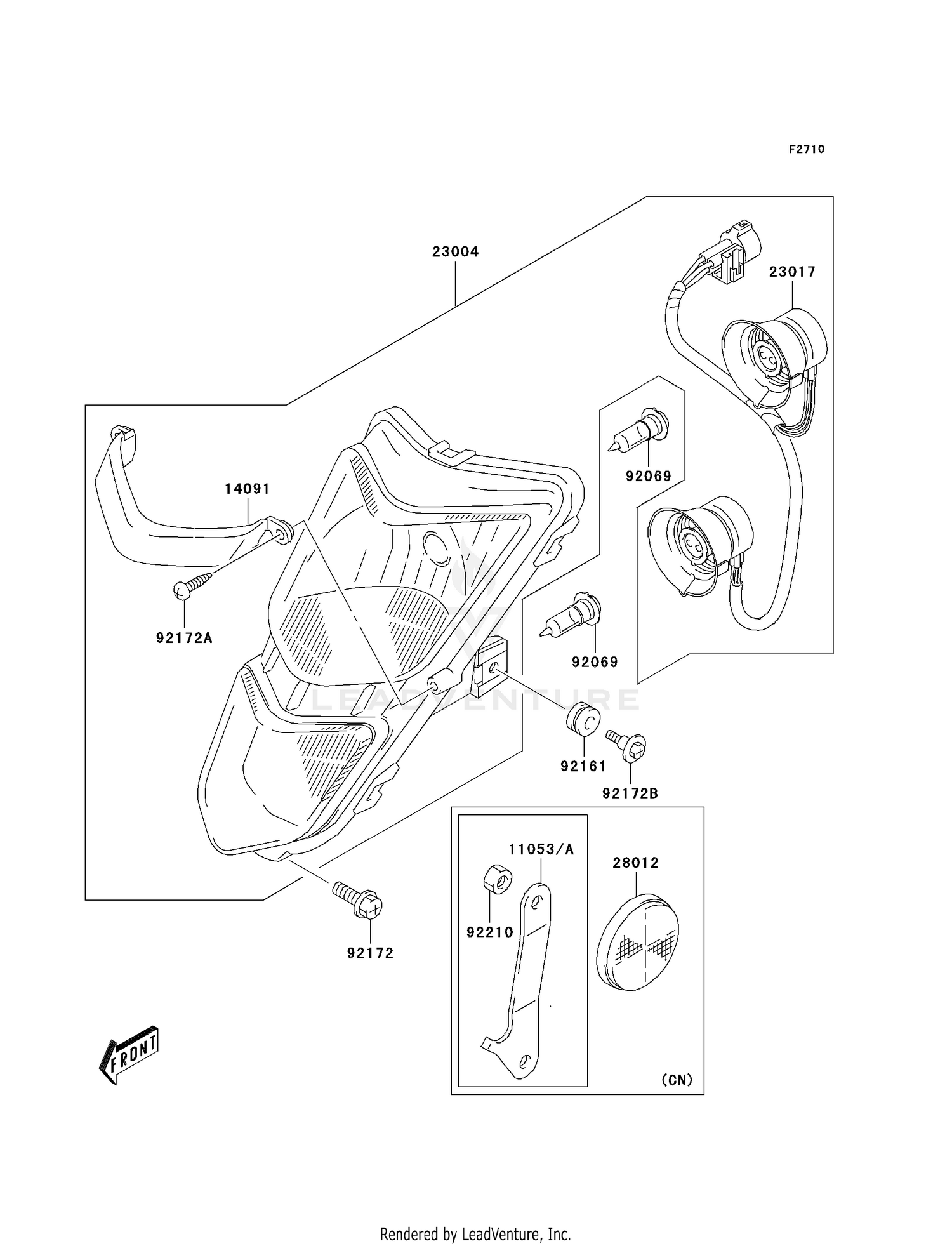 F2710

23004

23017

14091

92069

92172A

92069

LEADVENTURE

92161

92172B

11053/A

28012

92210

92172

FRONT

(CN)

Rendered by LeadVenture, Inc.