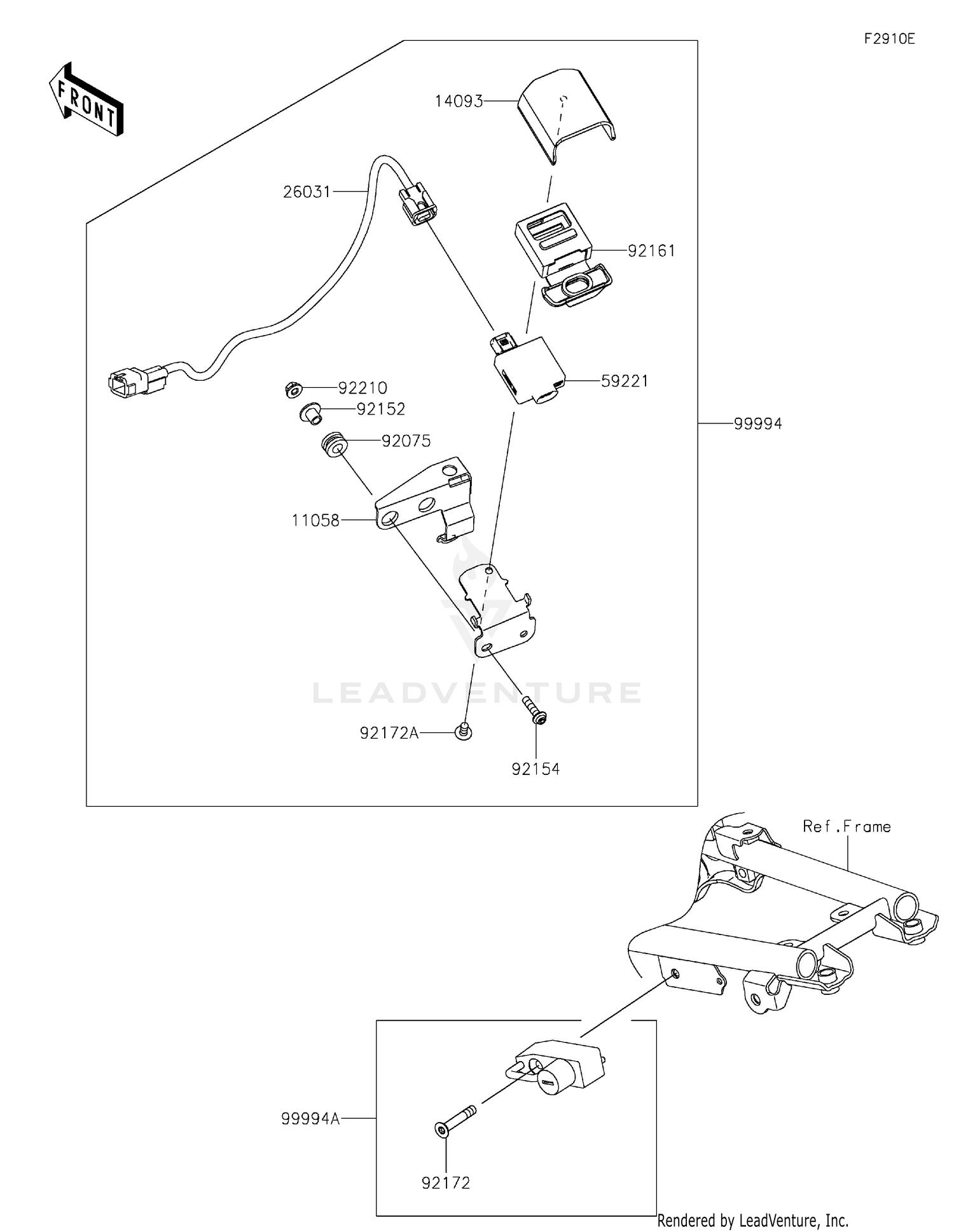 F2910E

FRONT

14093

26031

92161

59221

92210

92152

92075

99994

11058

LEADVENTURE

92172A

92154

Ref.Frame

99994A

92172

Rendered by LeadVenture, Inc.