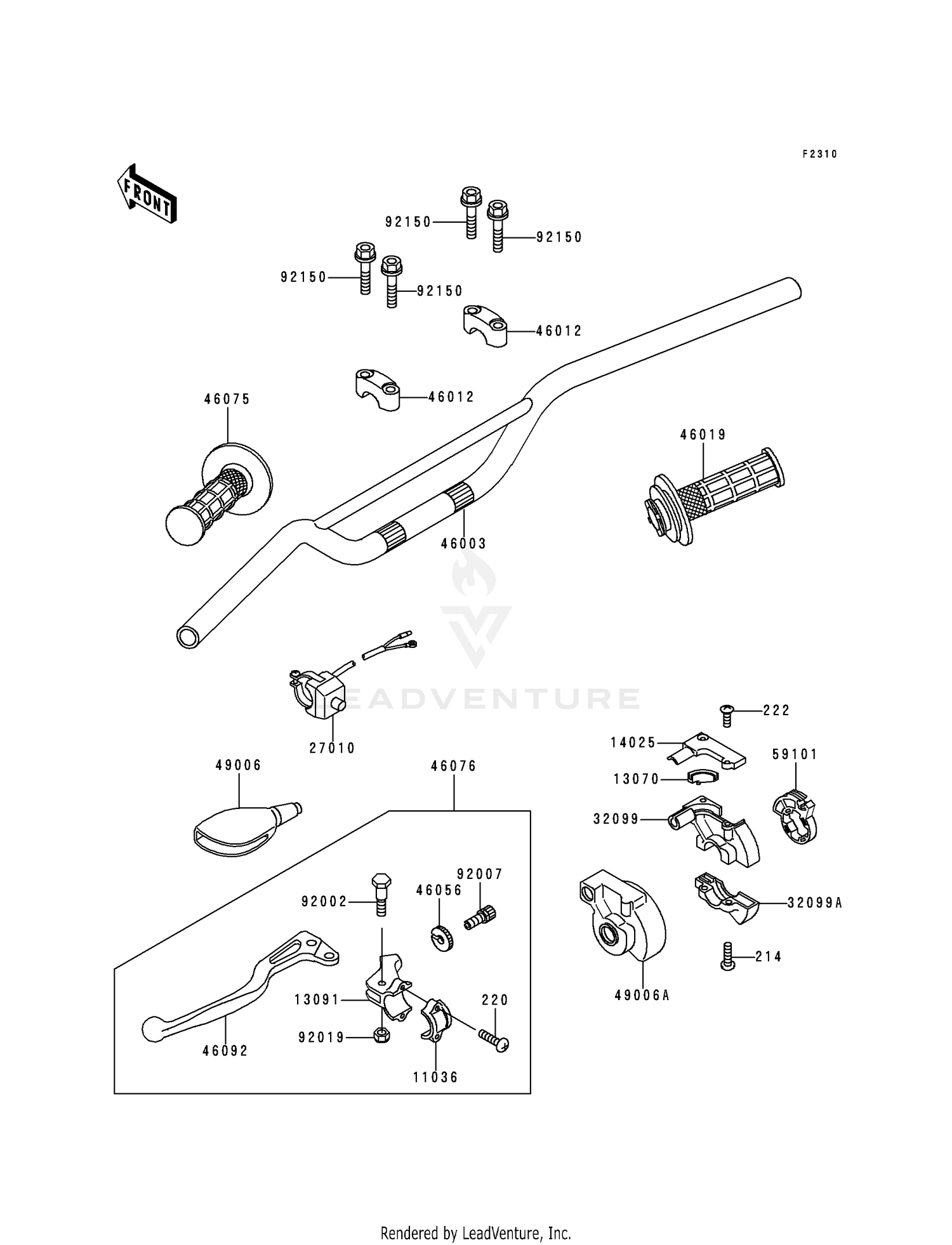 F2310

FRONT

92150
92150
92150
92150
46012
46012
46075
46019
46003

LEADVENTURE

27010
222
14025
59101
13070
32099
49006
46076
92007
92002
46056
32099A
214
49006A
13091
220
92019
46092
11036

Rendered by LeadVenture, Inc.