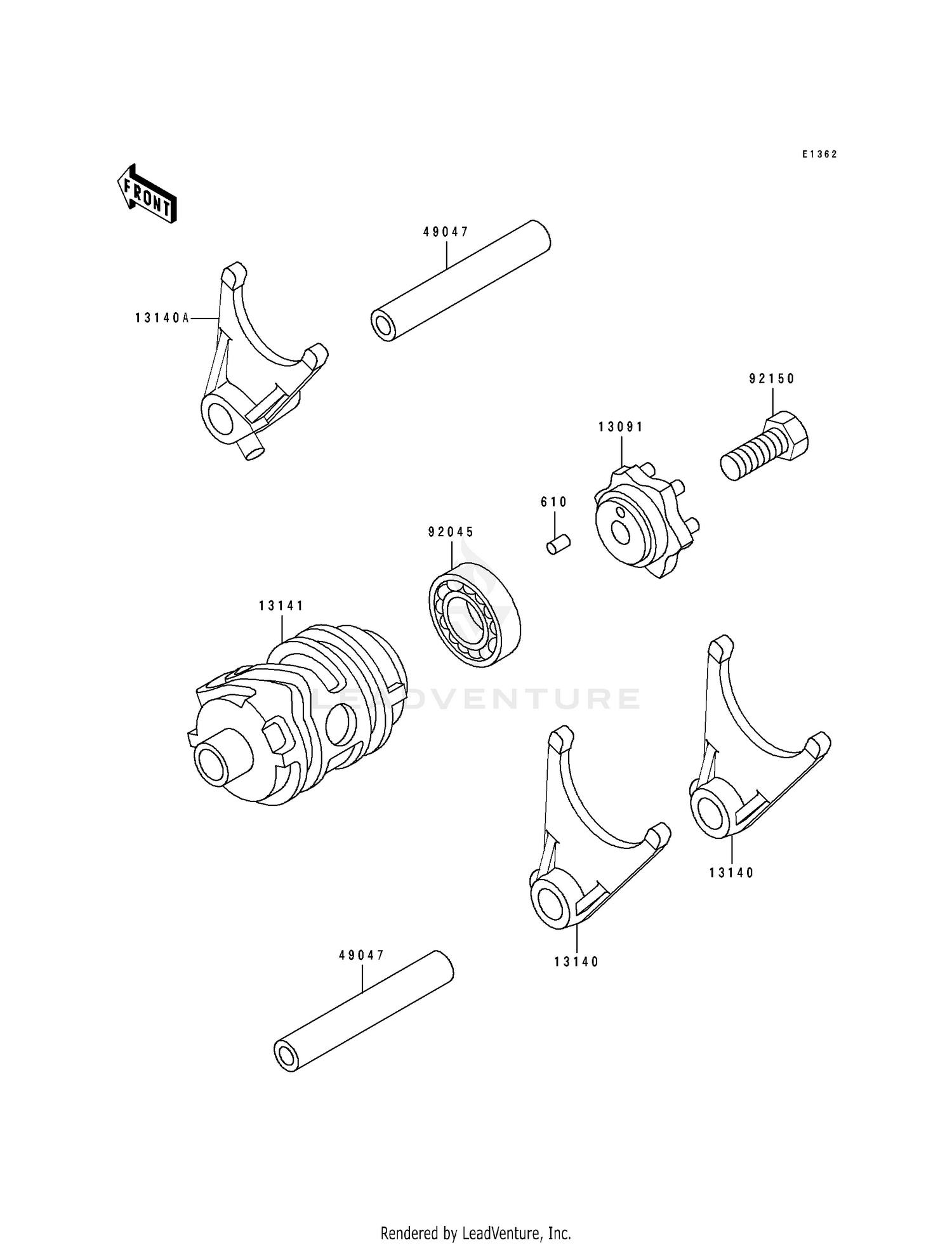 E1362

FRONT

49047

13140A

92150

13091

610

92045

13141

LEADVENTURE

13140

13140

49047

Rendered by LeadVenture, Inc.