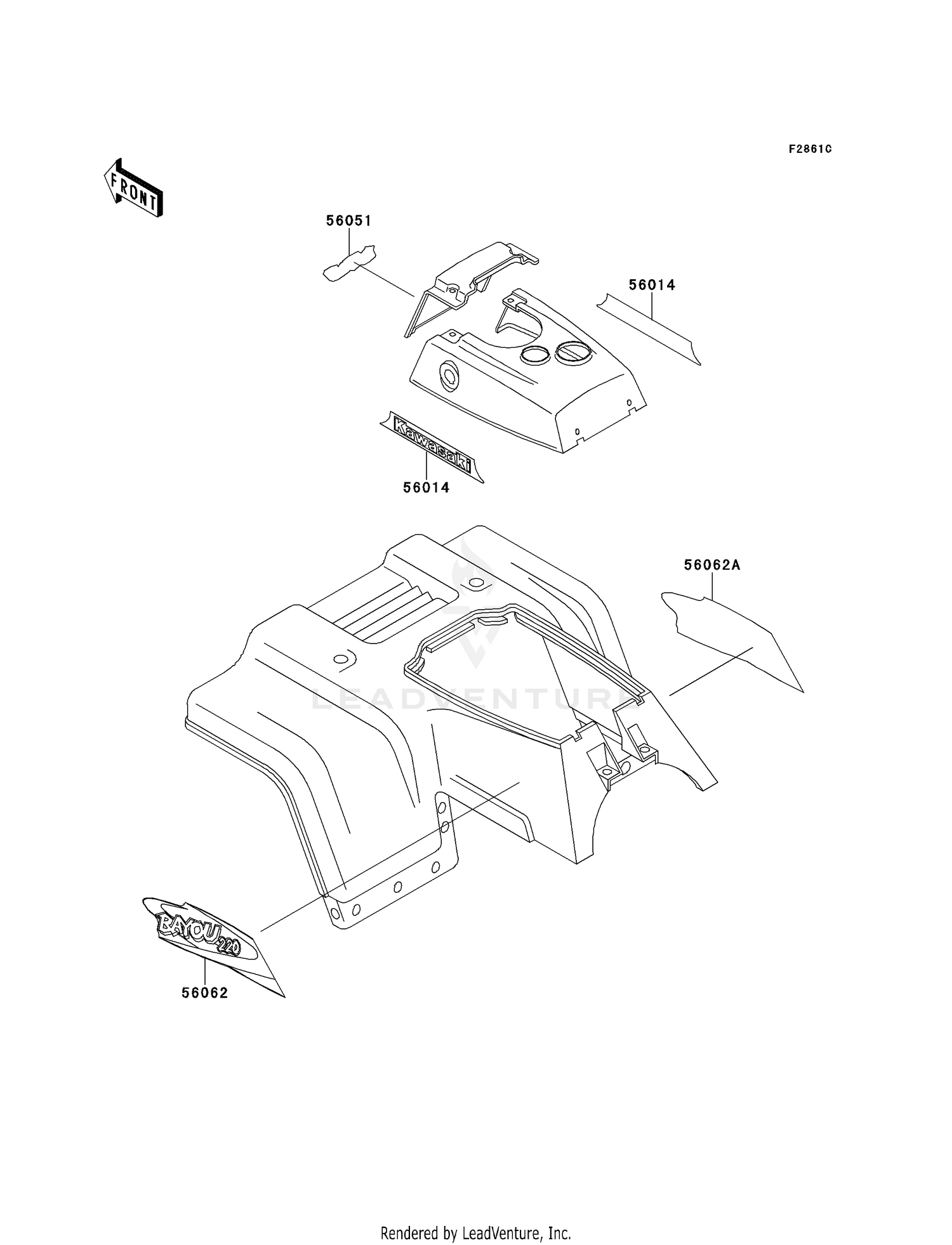 F2861C

FRONT

56051

56014

Kawasaki

56014

56062A

LEADVENTURE

BAYOU 220

56062

Rendered by LeadVenture, Inc.