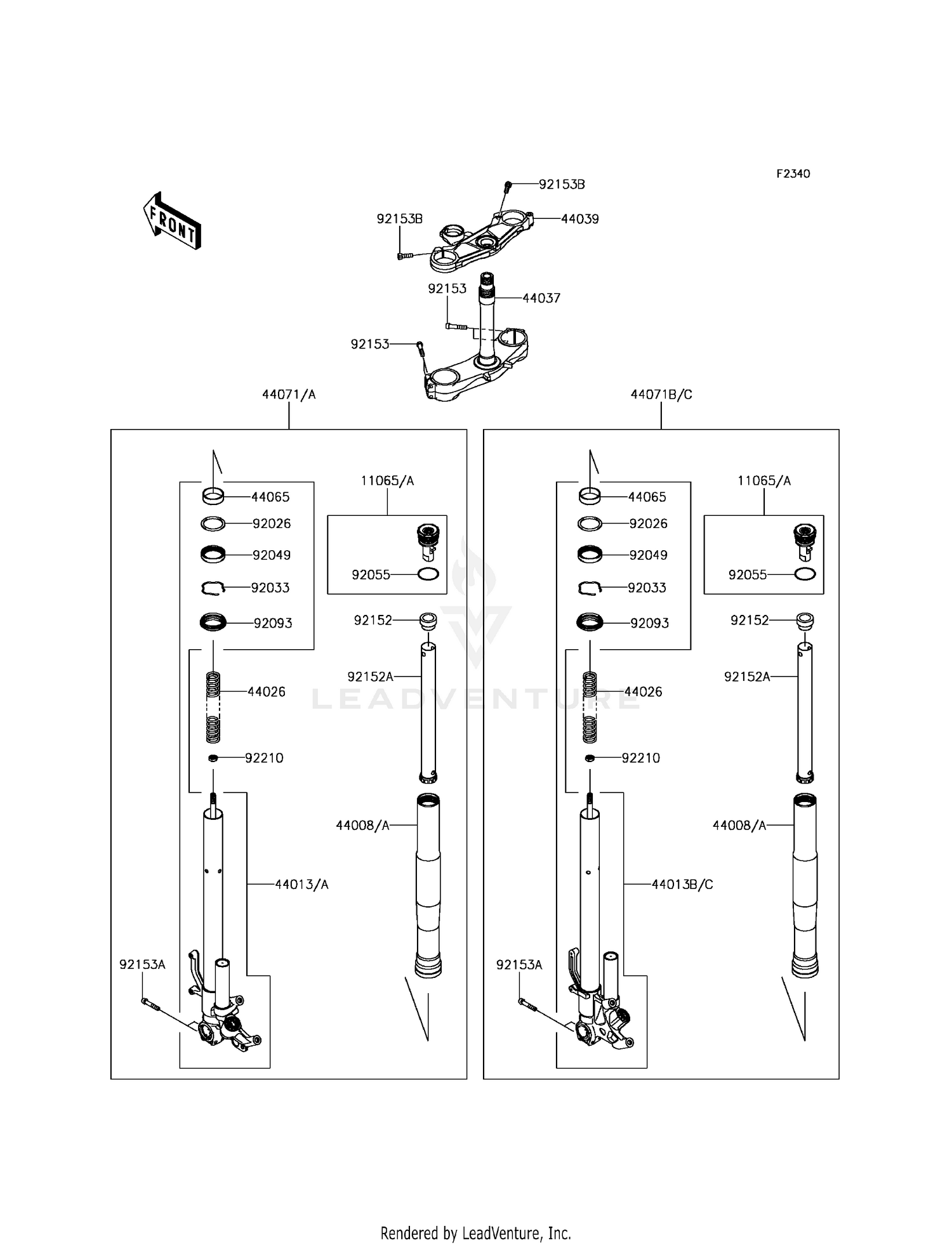 F2340

FRONT

92153B
92153B
44039
92153
44037
92153

44071/A

44065
92026
92049
92033
92093
44026
92210
44013/A
92153A
11065/A
92055
92152
92152A
44008/A

44071B/C

44065
92026
92049
92033
92093
44026
92210
44013B/C
92153A
11065/A
92055
92152
92152A
44008/A

LEADVENTURE

Rendered by LeadVenture, Inc.