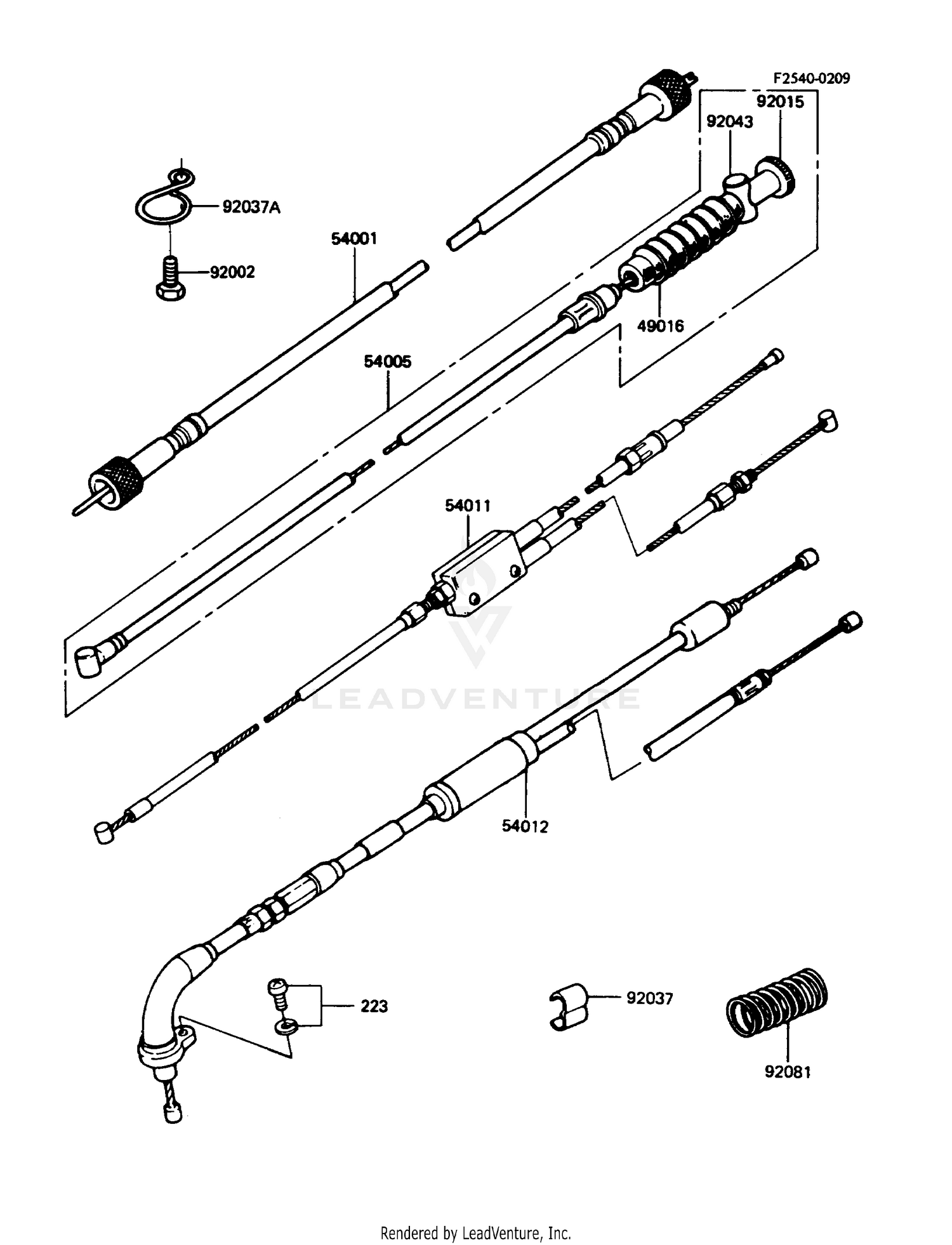 F2540-0209

92015

92043

92037A

54001

92002

49016

54005

54011

LEADVENTURE

54012

223

92037

92081

Rendered by LeadVenture, Inc.