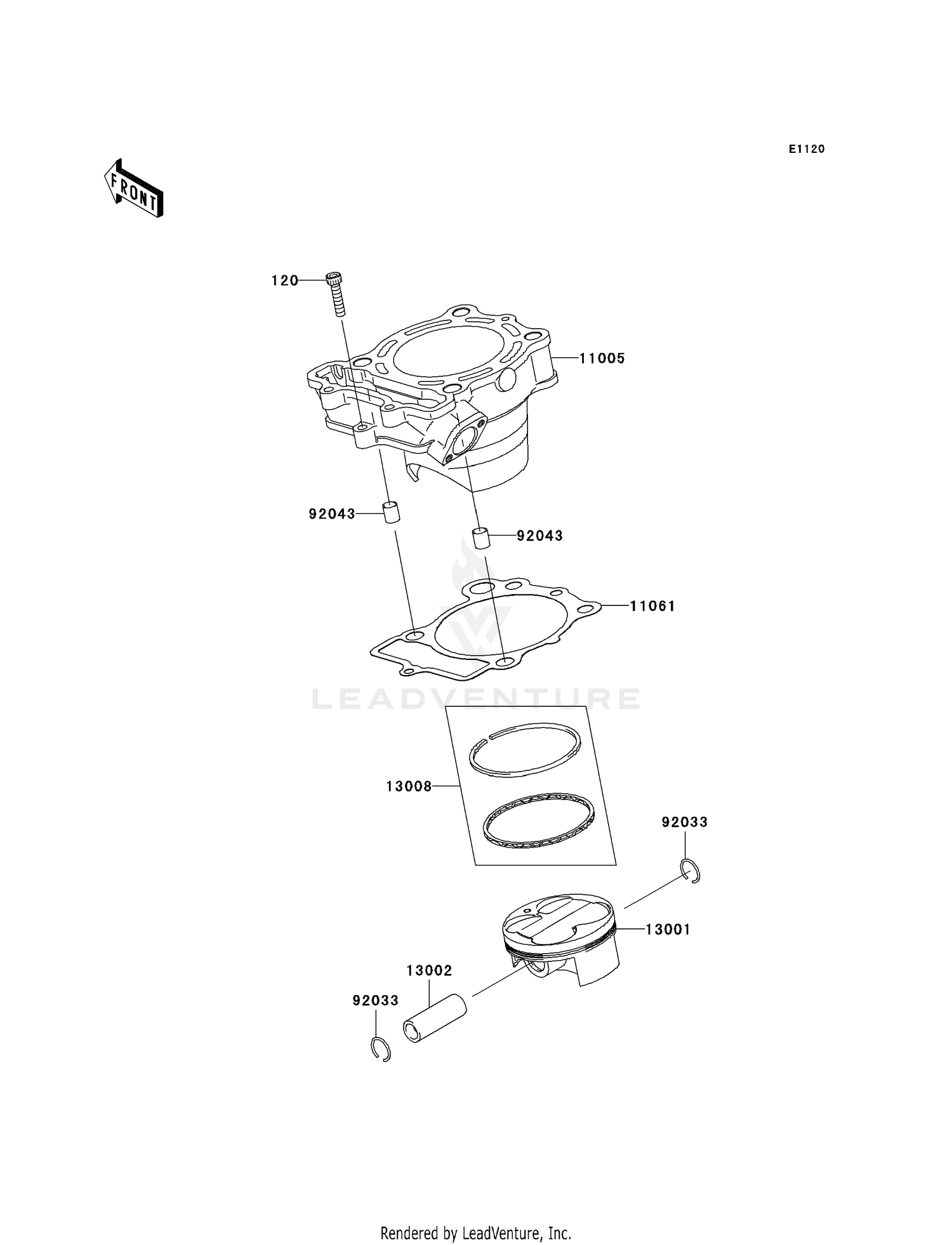 E1120

FRONT

120

11005

92043

92043

11061

LEADVENTURE

13008

92033

13001

13002

92033

Rendered by LeadVenture, Inc.