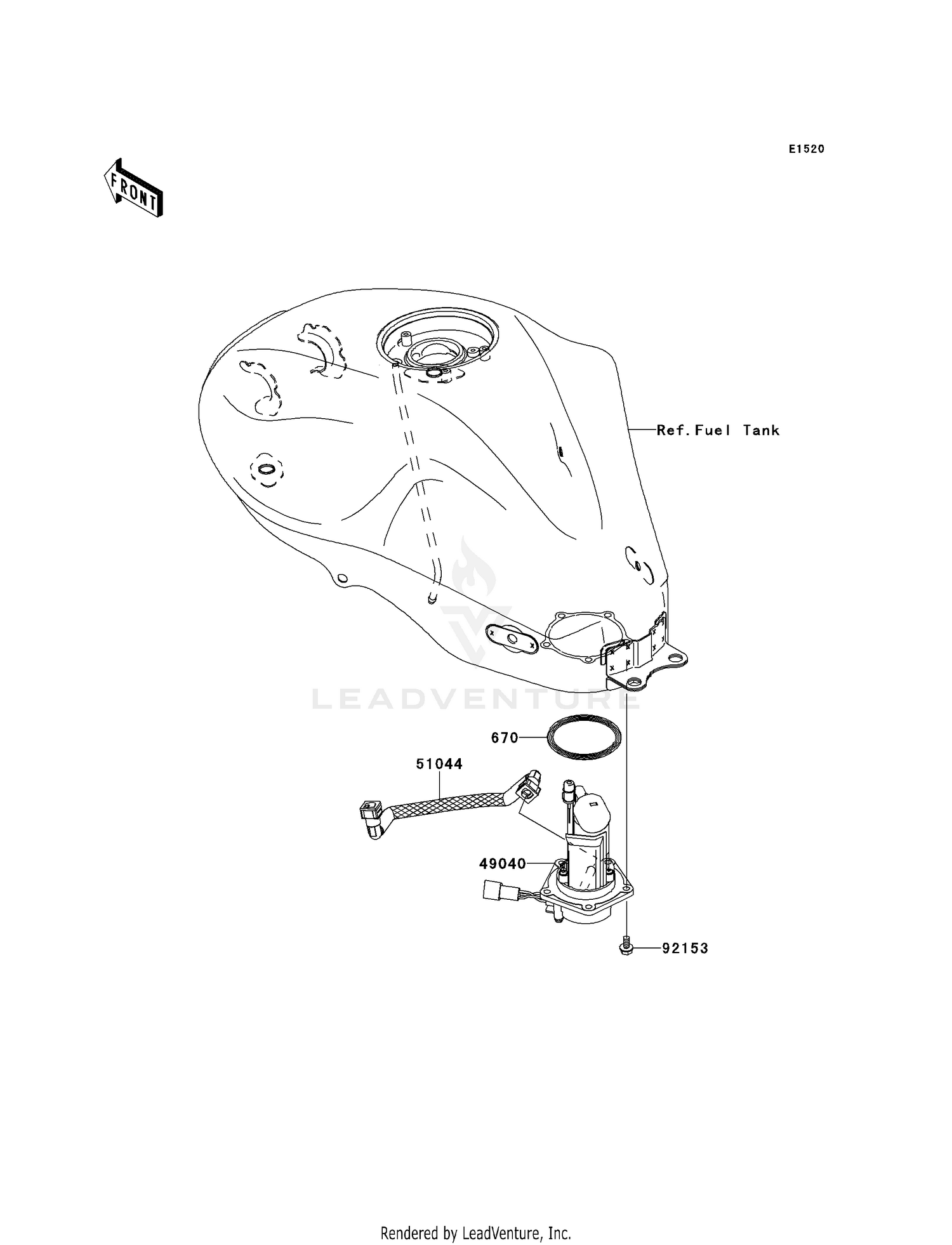 E1520

FRONT

Ref.Fuel Tank

LEADVENTURE

670

51044

49040

92153

Rendered by LeadVenture, Inc.